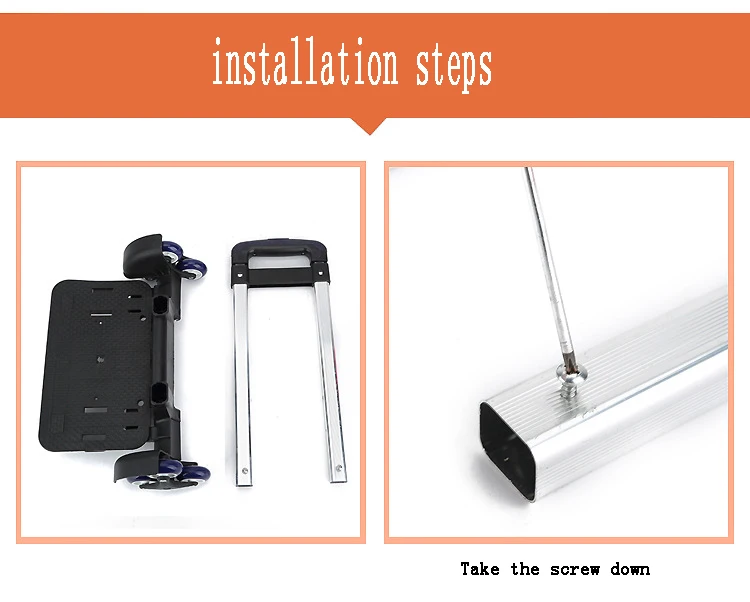 installation steps

Take the screw down