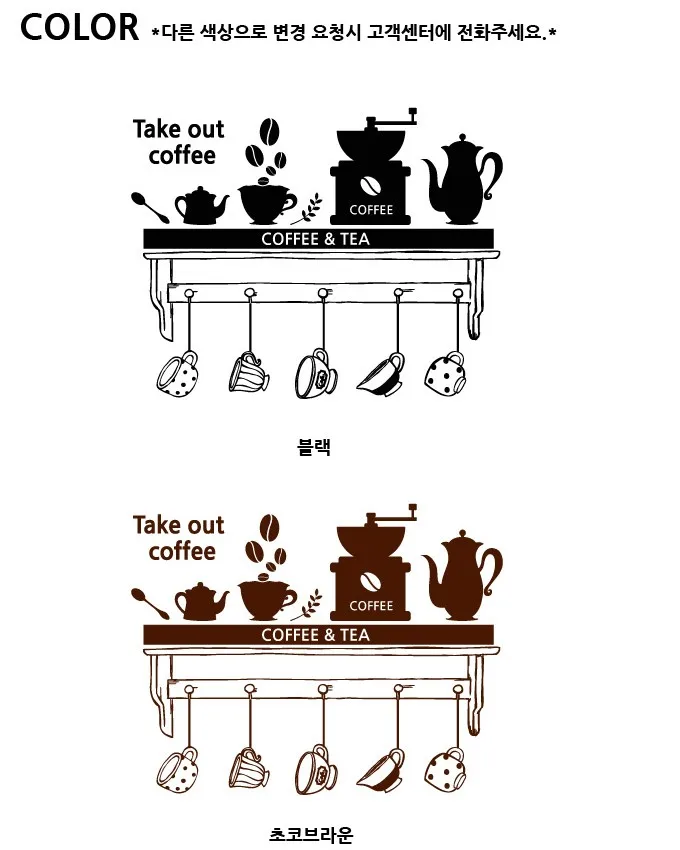 COLOR *다른 색상으로 변경 요청시 고객센터에 전화주세요.*

Take out coffee

COFFEE

COFFEE & TEA

블랙

Take out coffee

COFFEE

COFFEE & TEA

초코브라운