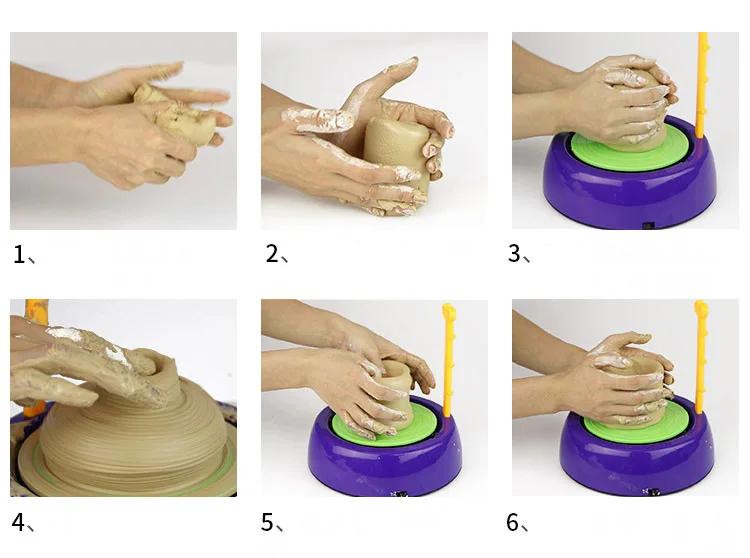 1、

2、

3、

4、

5、

6、