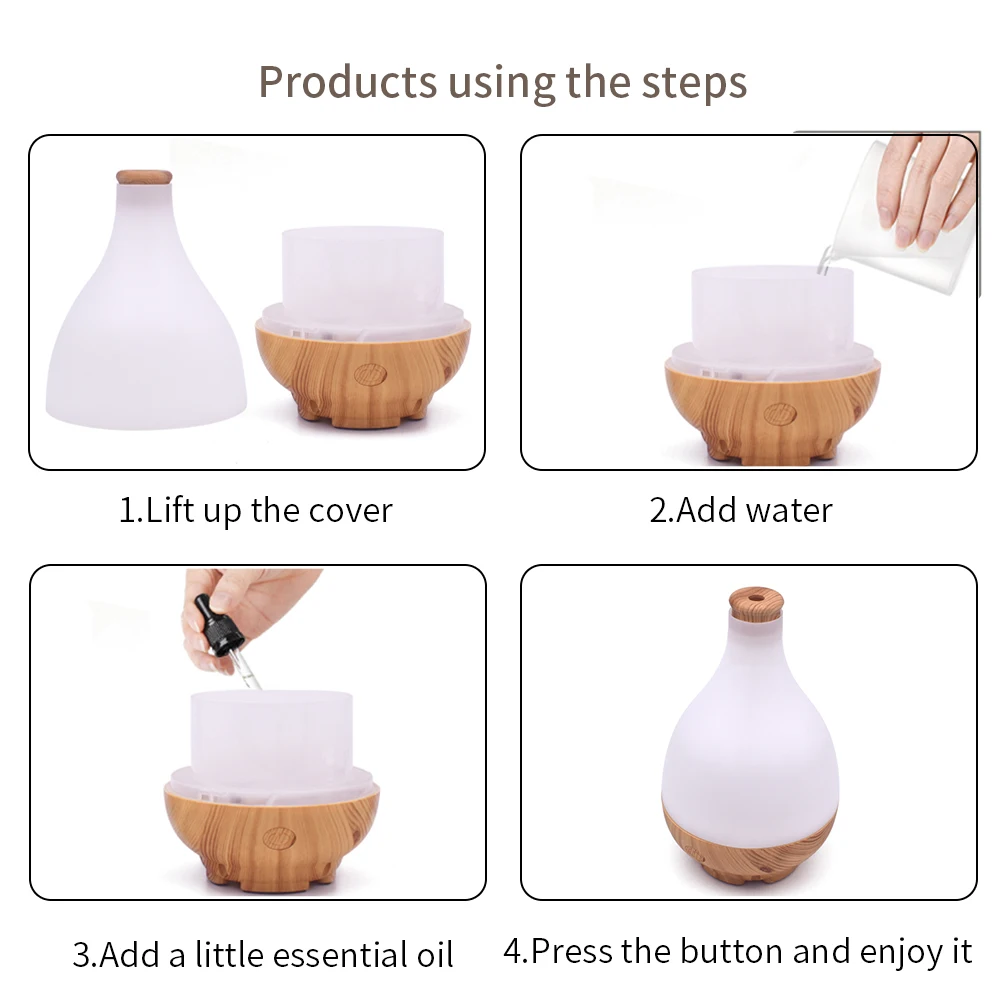 Products using the steps

1.Lift up the cover

2.Add water

3.Add a little essential oil

4.Press the button and enjoy it