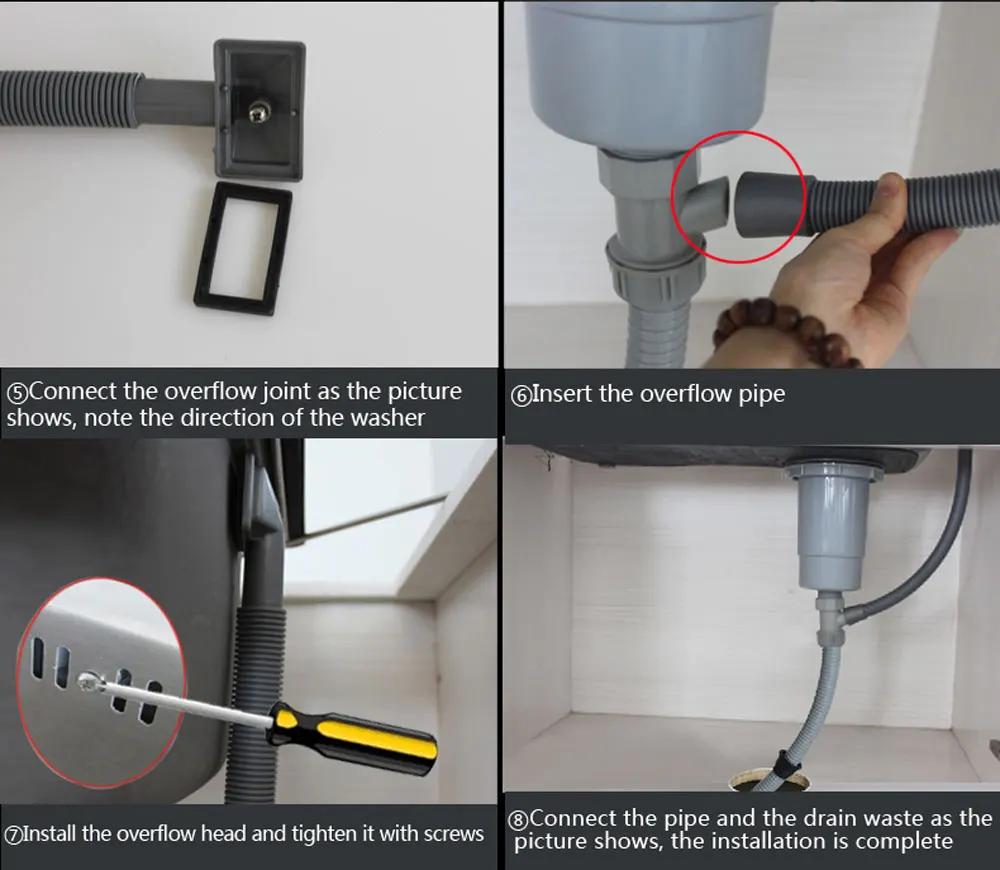 ⑤Connect the overflow joint as the picture shows, note the direction of the washer

⑥Insert the overflow pipe

⑦Install the overflow head and tighten it with screws

⑧Connect the pipe and the drain waste as the picture shows, the installation is complete