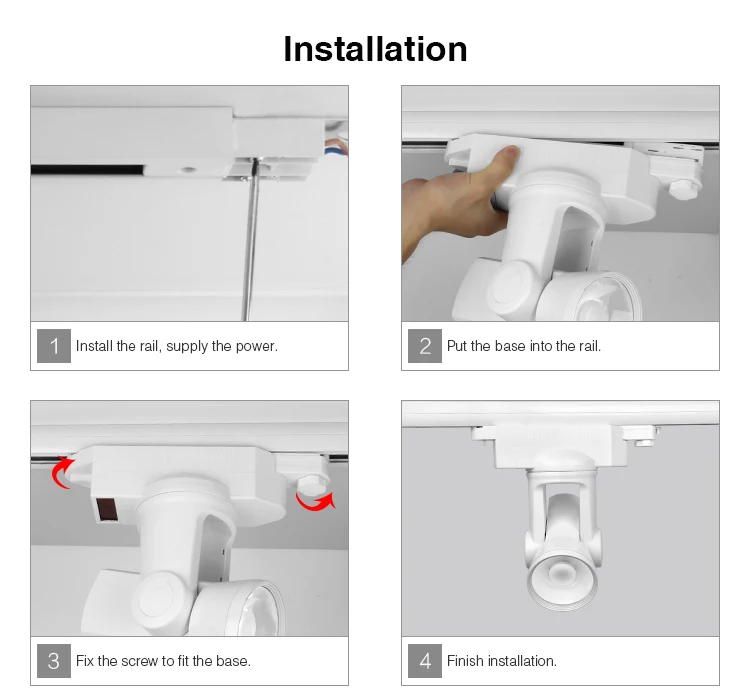 Installation

1 Install the rail, supply the power.

2 Put the base into the rail.

3 Fix the screw to fit the base.

4 Finish installation.