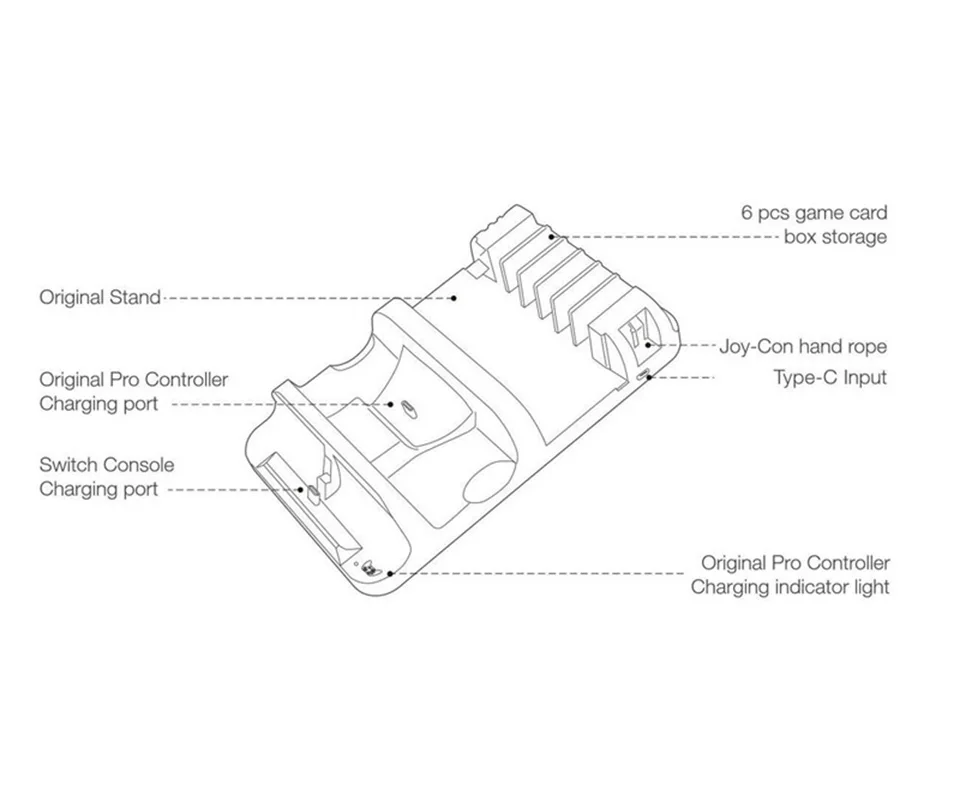 6 pcs game card
box storage

Original Stand

Joy-Con hand rope

Type-C Input

Original Pro Controller
Charging port

Switch Console
Charging port

Original Pro Controller
Charging indicator light