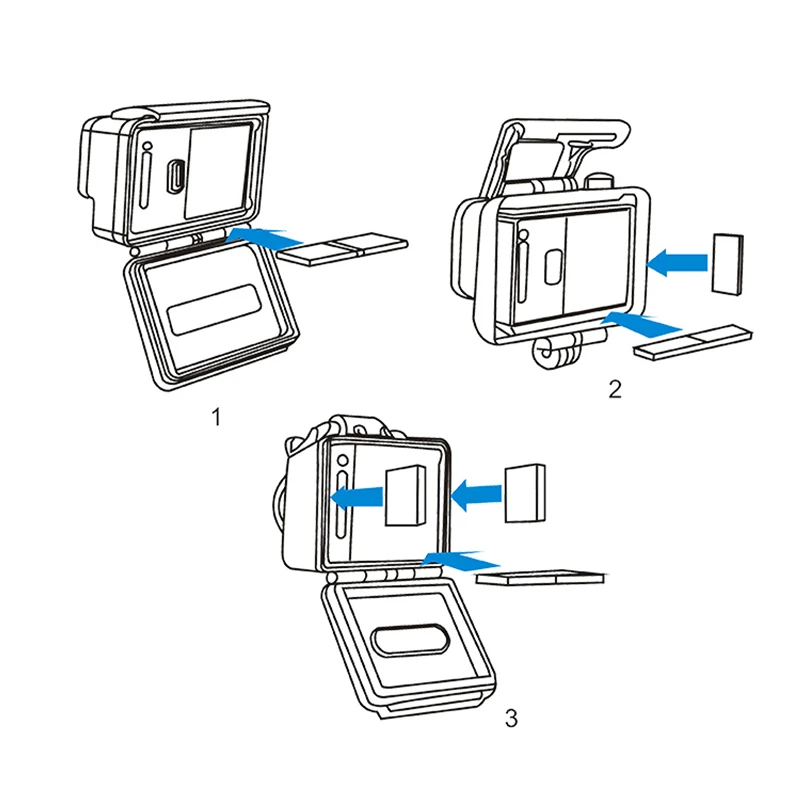 1

2

3