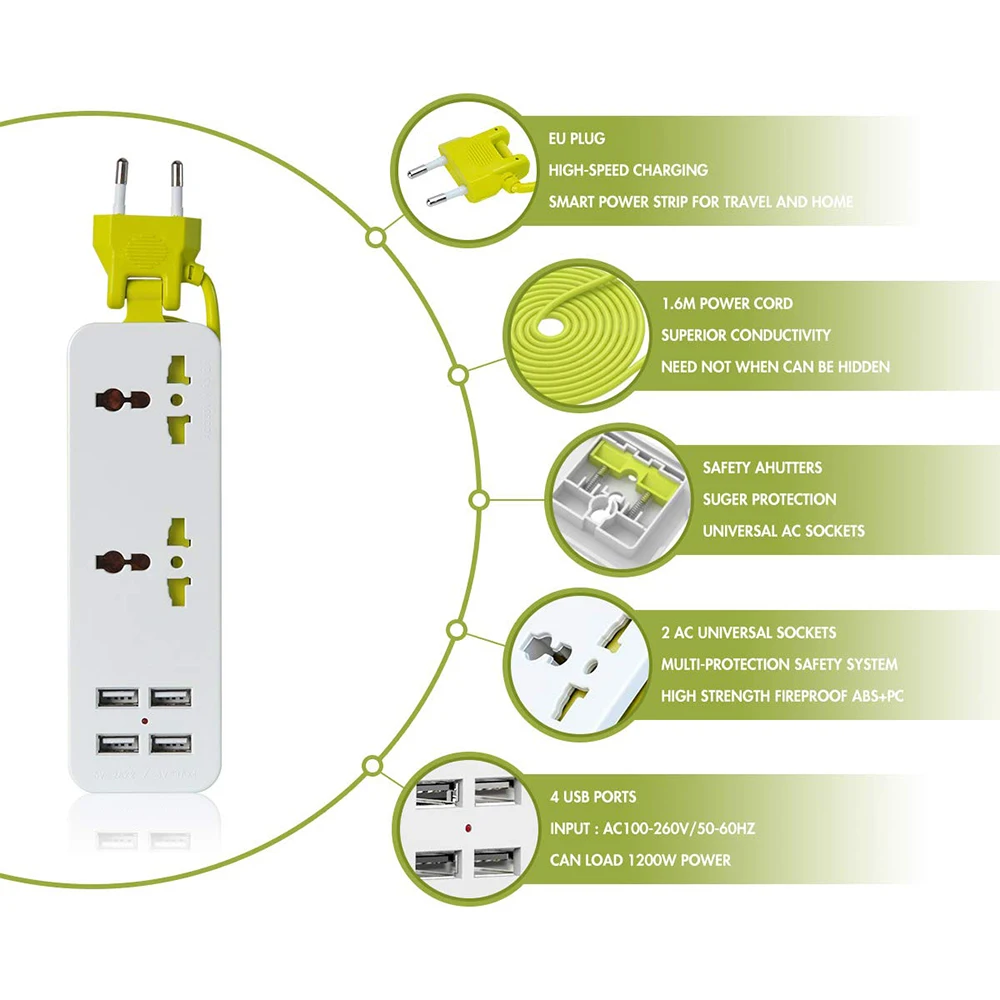 EU PLUG
HIGH-SPEED CHARGING
SMART POWER STRIP FOR TRAVEL AND HOME

1.6M POWER CORD
SUPERIOR CONDUCTIVITY
NEED NOT WHEN CAN BE HIDDEN

SAFETY AHUTTERS
SUGER PROTECTION
UNIVERSAL AC SOCKETS

2 AC UNIVERSAL SOCKETS
MULTI-PROTECTION SAFETY SYSTEM
HIGH STRENGTH FIREPROOF ABS+PC

4 USB PORTS
INPUT : AC100-260V/50-60HZ
CAN LOAD 1200W POWER