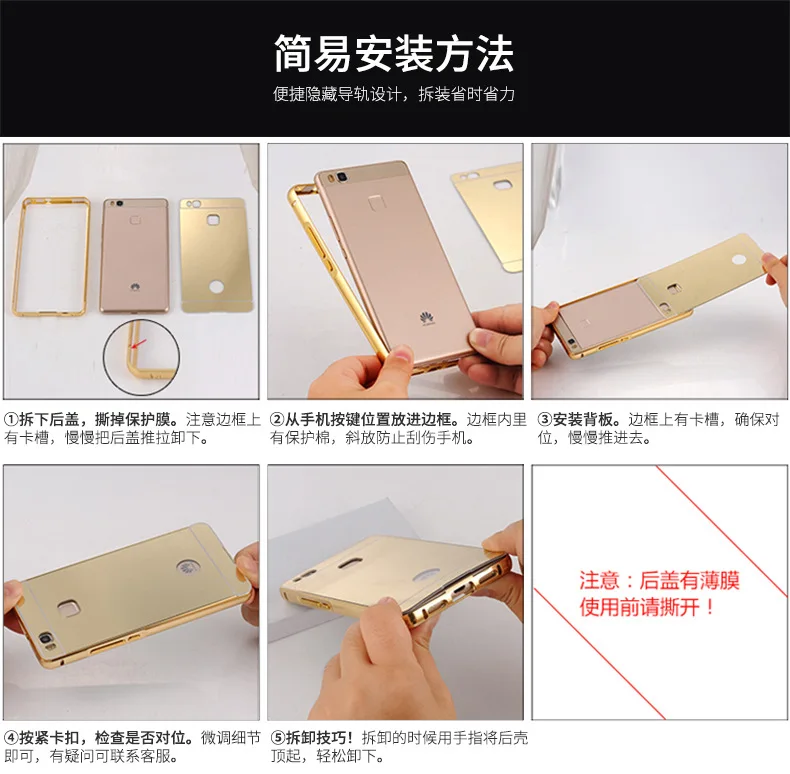 简易安装方法

便捷隐藏导轨设计，拆装省时省力

①拆下后盖，撕掉保护膜。注意边框上有卡槽，慢慢把后盖推拉卸下。

②从手机按键位置放进边框。边框内里有保护棉，斜放防止刮伤手机。

③安装背板。边框上有卡槽，确保对位，慢慢推进去。

④按紧卡扣，检查是否对位。微调细节即可，有疑问可联系客服。

⑤拆卸技巧！拆卸的时候用手指将后壳顶起，轻松卸下。

注意：后盖有薄膜
使用前请撕开！