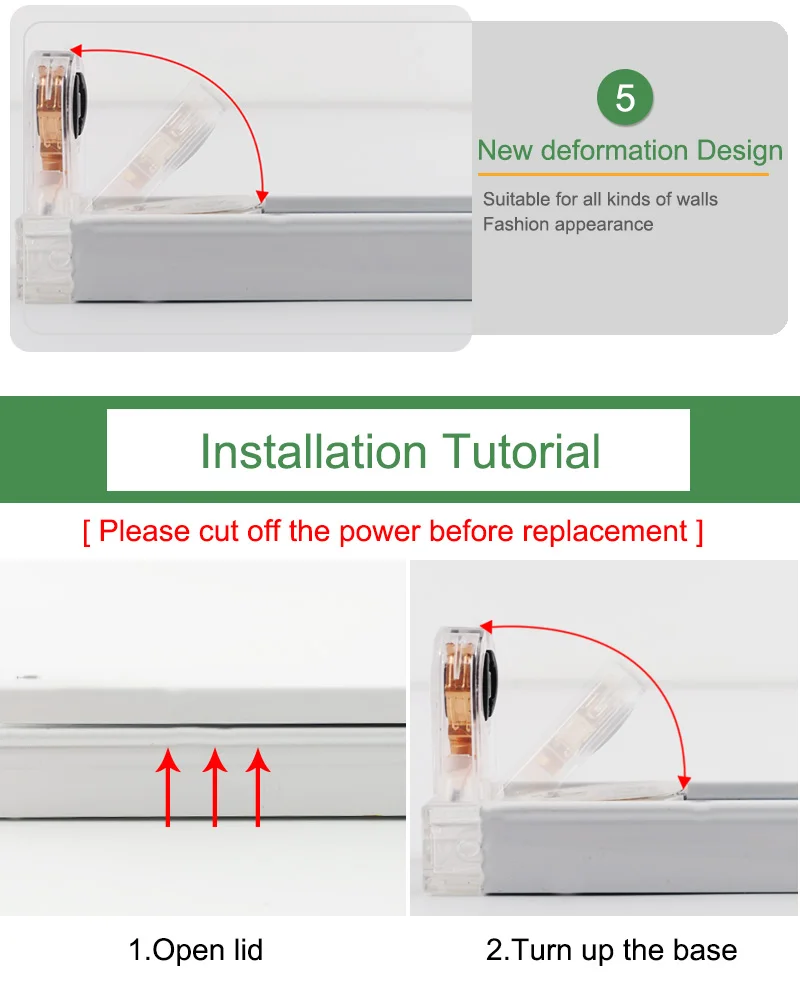 5

New deformation Design

Suitable for all kinds of walls
Fashion appearance

Installation Tutorial

[ Please cut off the power before replacement ]

1.Open lid

2.Turn up the base