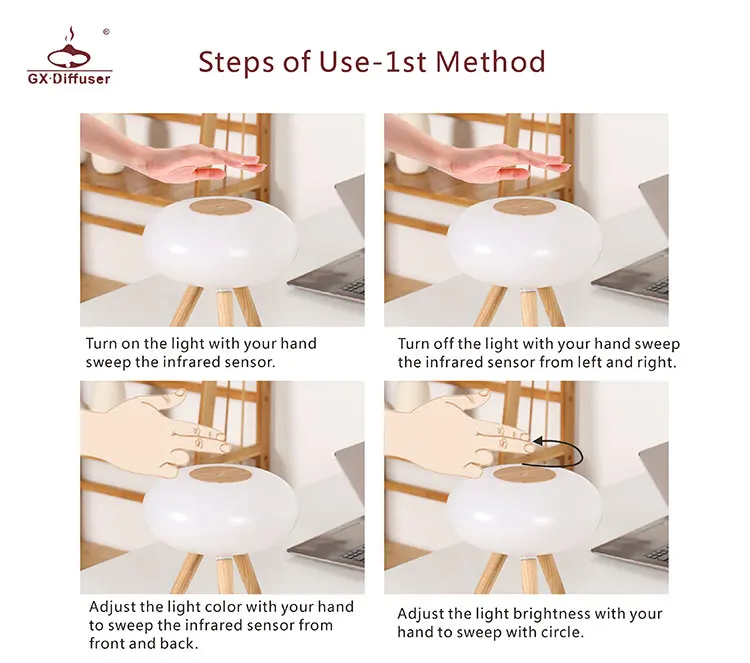 ®
GX·Diffuser

Steps of Use-1st Method

Turn on the light with your hand sweep the infrared sensor.

Turn off the light with your hand sweep the infrared sensor from left and right.

Adjust the light color with your hand to sweep the infrared sensor from front and back.

Adjust the light brightness with your hand to sweep with circle.