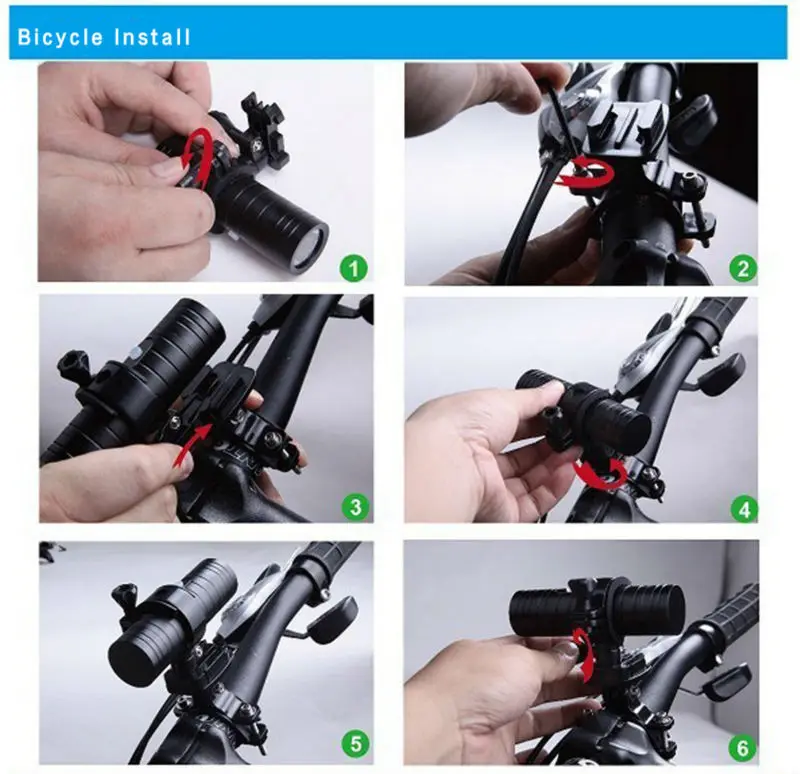 Bicycle Install

1

2

3

4

5

6