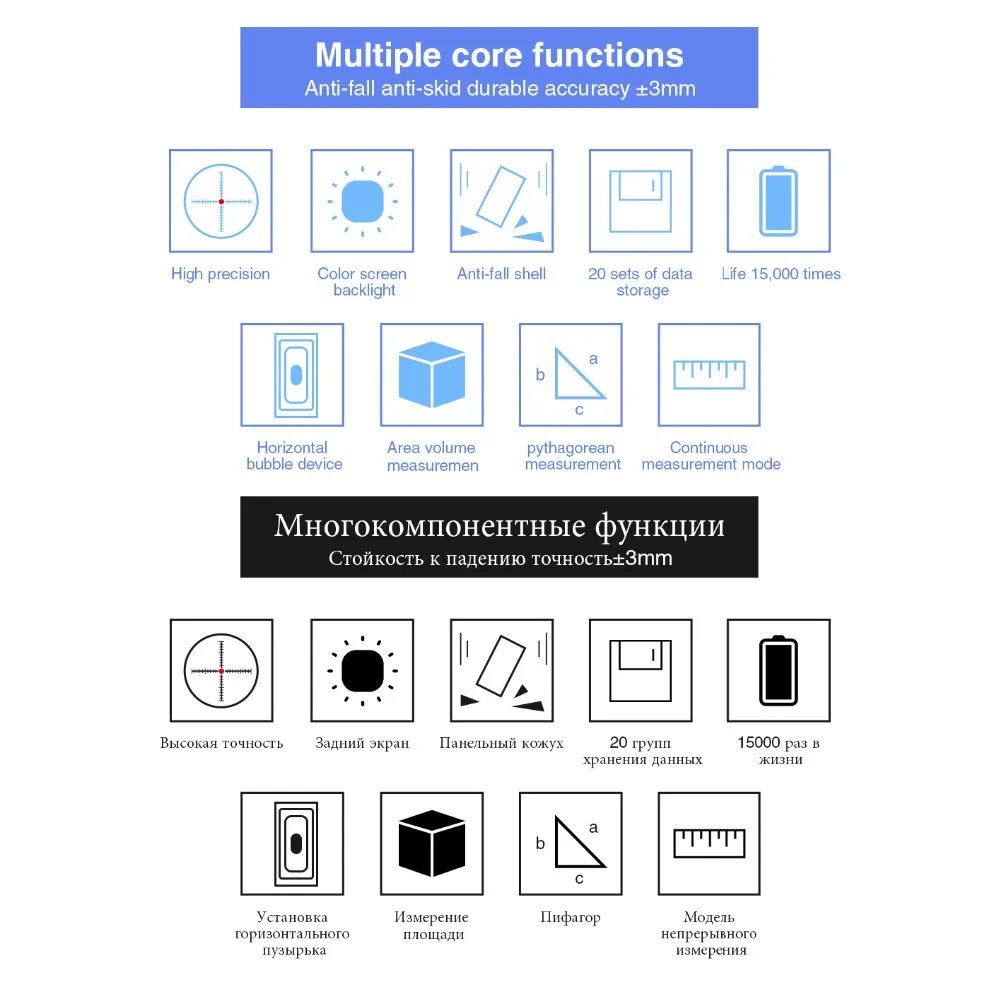 Multiple core functions
Anti-fall anti-skid durable accuracy ±3mm

High precision

Color screen backlight

Anti-fall shell

20 sets of data storage

Life 15,000 times

Horizontal bubble device

Area volume measuremen

b a c

pythagorean measurement

Continuous measurement mode

Многокомпонентные функции
Стойкость к падению точность±3mm

Высокая точность

Задний экран

Панельный кожух

20 групп хранения данных

15000 раз в жизни

Установка горизонтального пузырька

Измерение площади

b a c

Пифагор

Модель непрерывного измерения