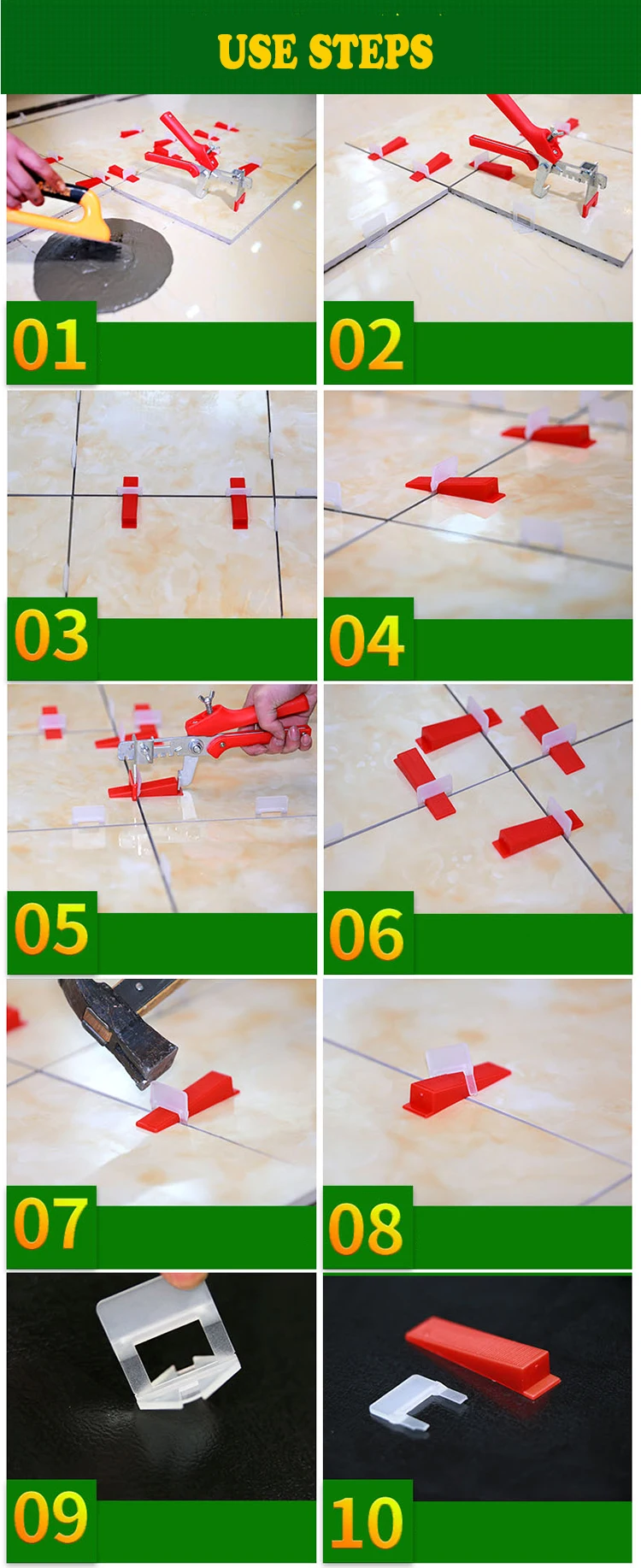 USE STEPS

01

02

03

04

05

06

07

08

09

10