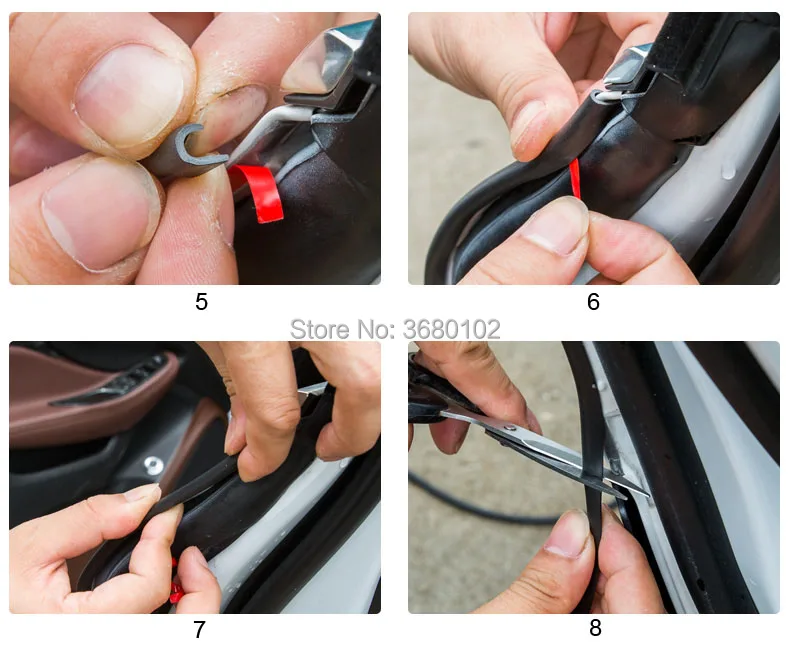 5

6

Store No: 3680102

7

8