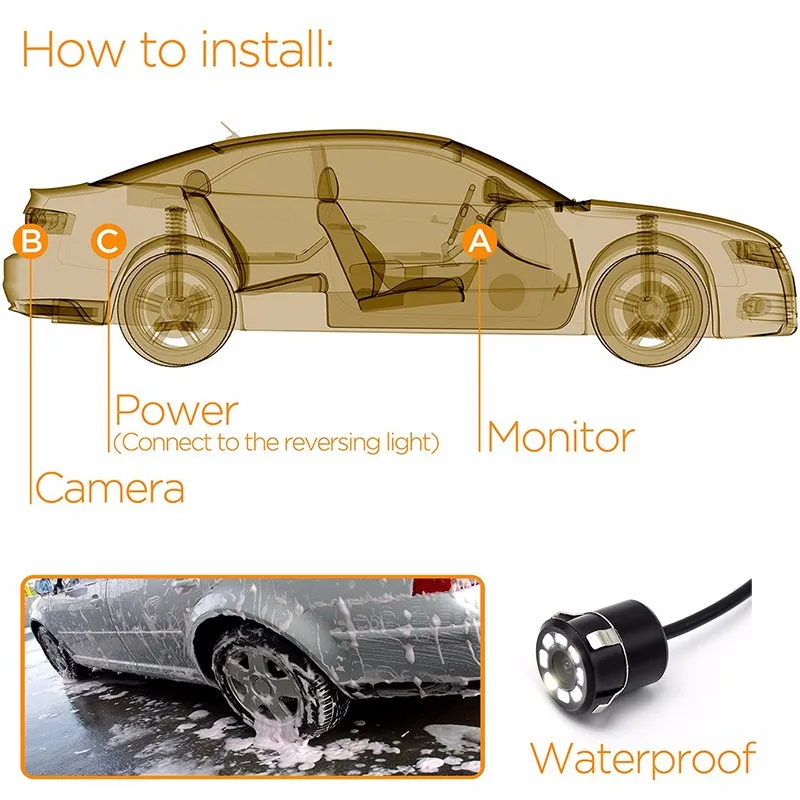 How to install:

B
C
A

Power
(Connect to the reversing light)

Monitor

Camera

Waterproof