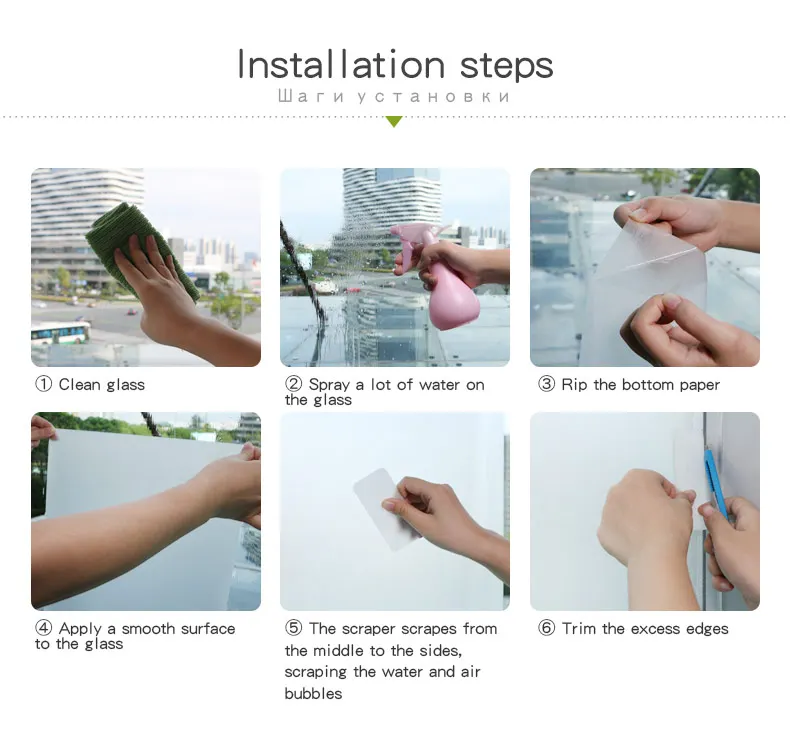 Installation steps
Шаги установки

① Clean glass

② Spray a lot of water on the glass

③ Rip the bottom paper

④ Apply a smooth surface to the glass

⑤ The scraper scrapes from the middle to the sides, scraping the water and air bubbles

⑥ Trim the excess edges