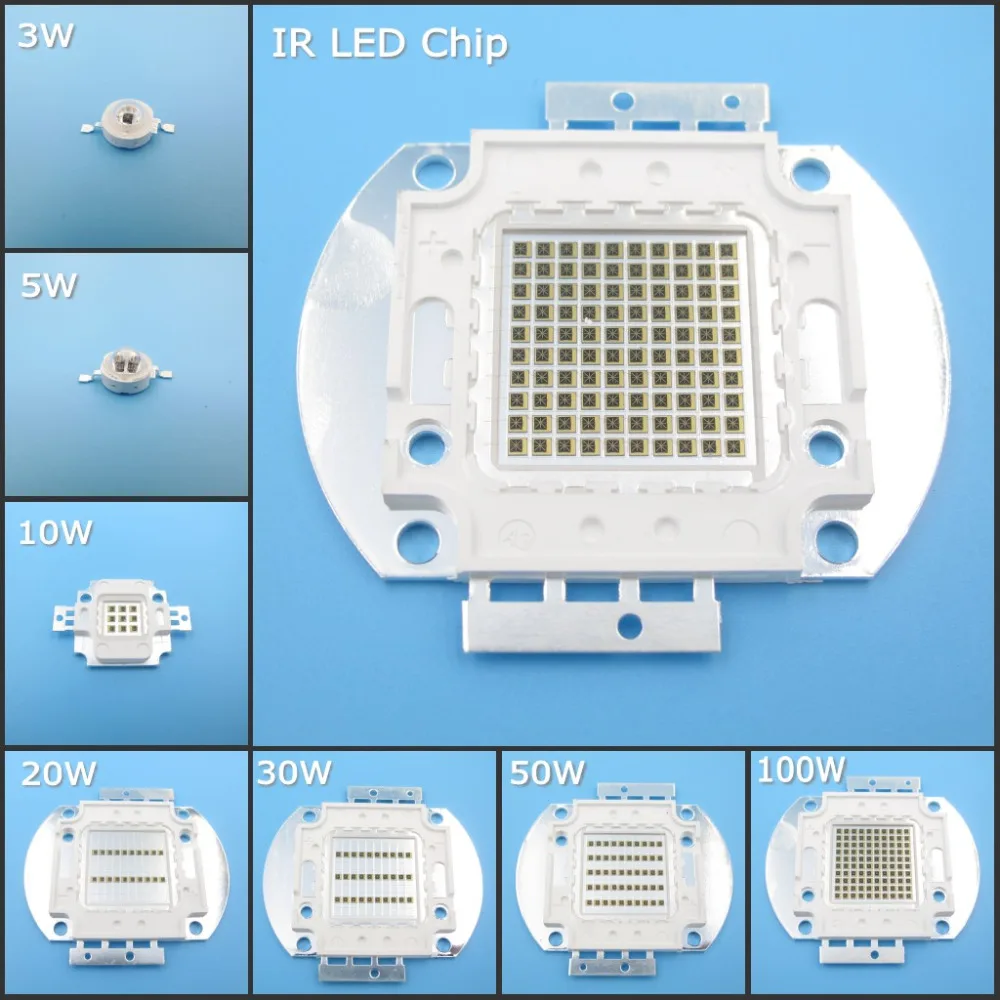 3W

IR LED Chip

5W

10W

20W

30W

50W

100W