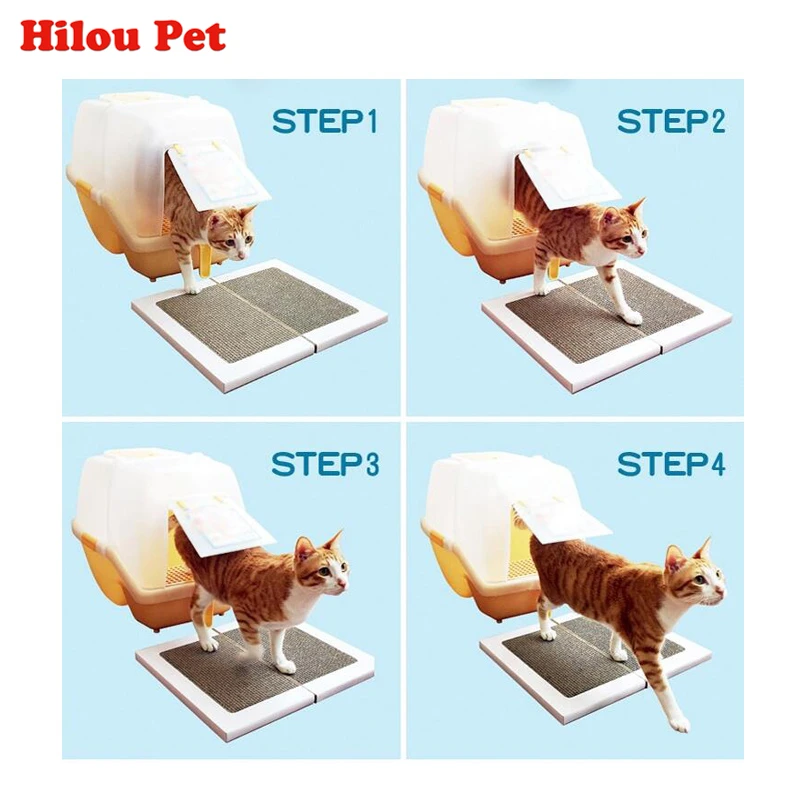 Hilou Pet

STEP1

STEP2

STEP3

STEP4