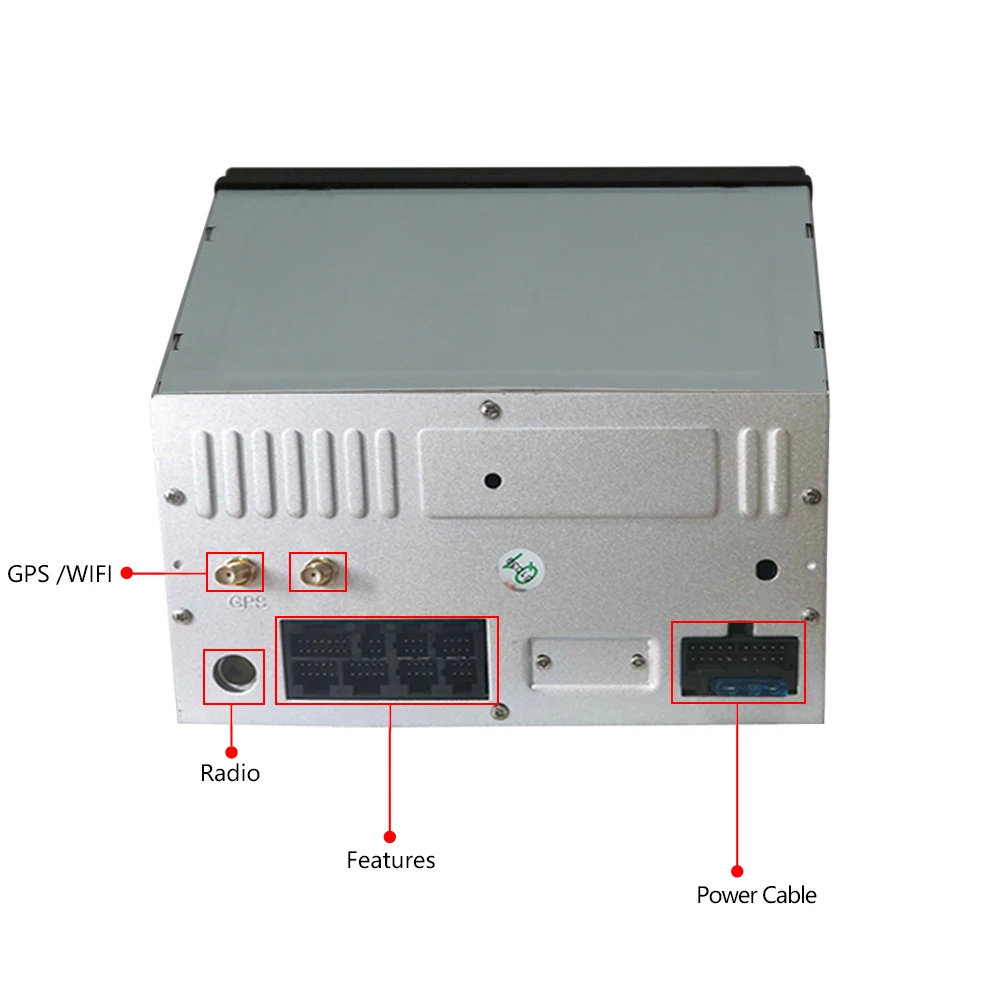 GPS /WIFI

GPS

Radio

Features

Power Cable