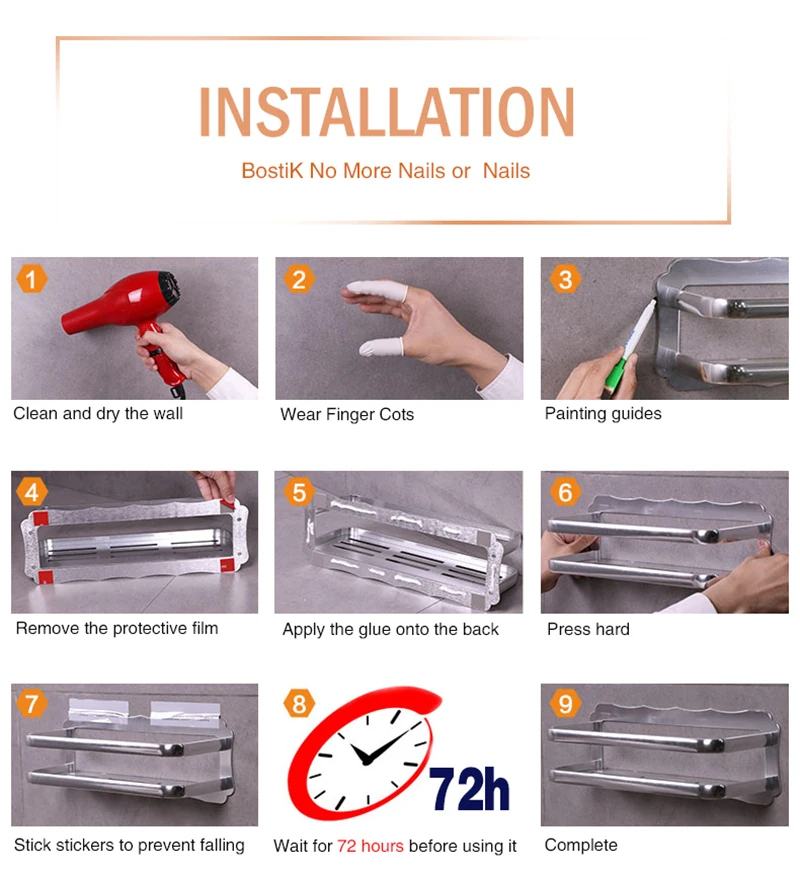 INSTALLATION

BostiK No More Nails or  Nails

1
Clean and dry the wall

2
Wear Finger Cots

3
Painting guides

4
Remove the protective film

5
Apply the glue onto the back

6
Press hard

7
Stick stickers to prevent falling

8
72h
Wait for 72 hours before using it

9
Complete