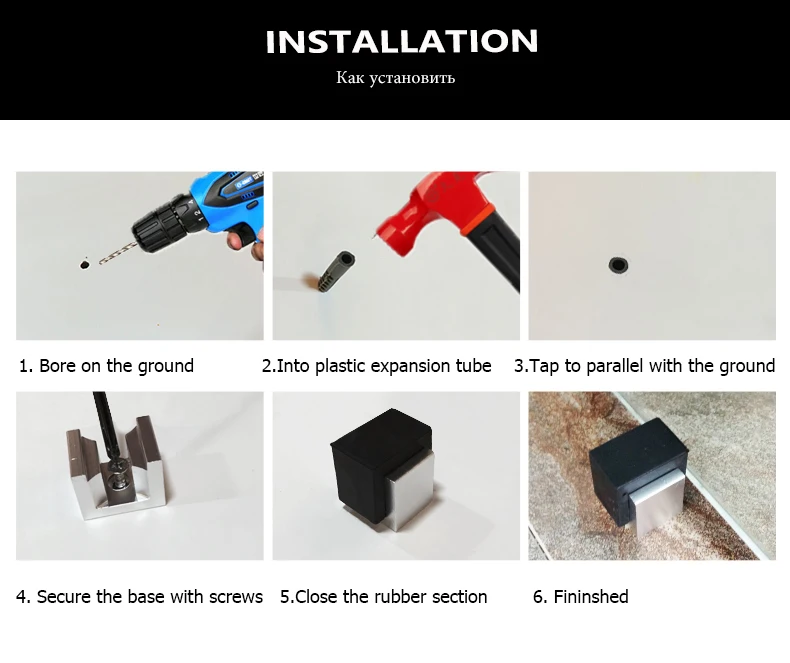 INSTALLATION

Как установить

1. Bore on the ground

2.Into plastic expansion tube

3.Tap to parallel with the ground

4. Secure the base with screws

5.Close the rubber section

6. Fininshed