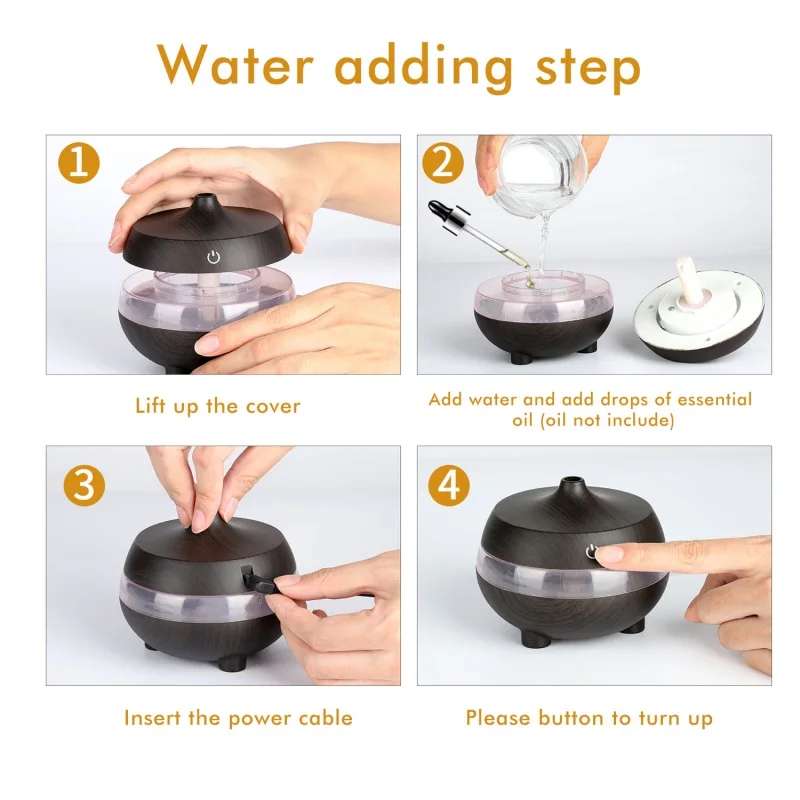 Water adding step

1

Lift up the cover

2

Add water and add drops of essential oil (oil not include)

3

Insert the power cable

4

Please button to turn up