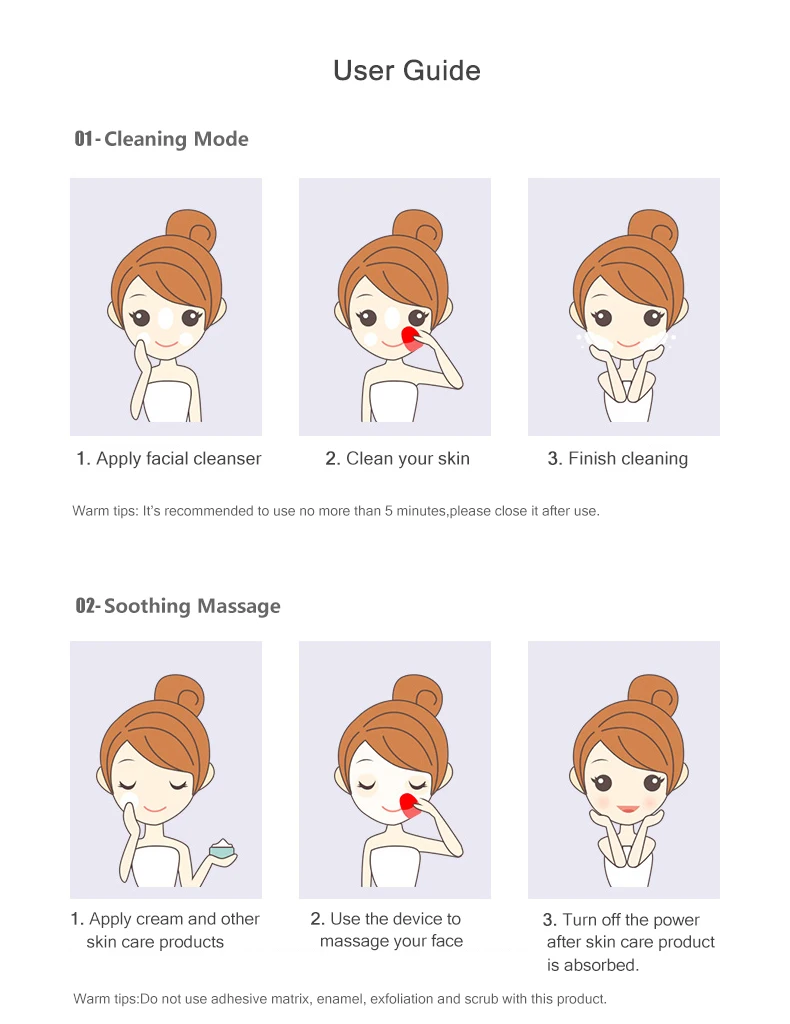 User Guide

01- Cleaning Mode

1. Apply facial cleanser

2. Clean your skin

3. Finish cleaning

Warm tips: It's recommended to use no more than 5 minutes,please close it after use.

02- Soothing Massage

1. Apply cream and other skin care products

2. Use the device to massage your face

3. Turn off the power after skin care product is absorbed.

Warm tips:Do not use adhesive matrix, enamel, exfoliation and scrub with this product.