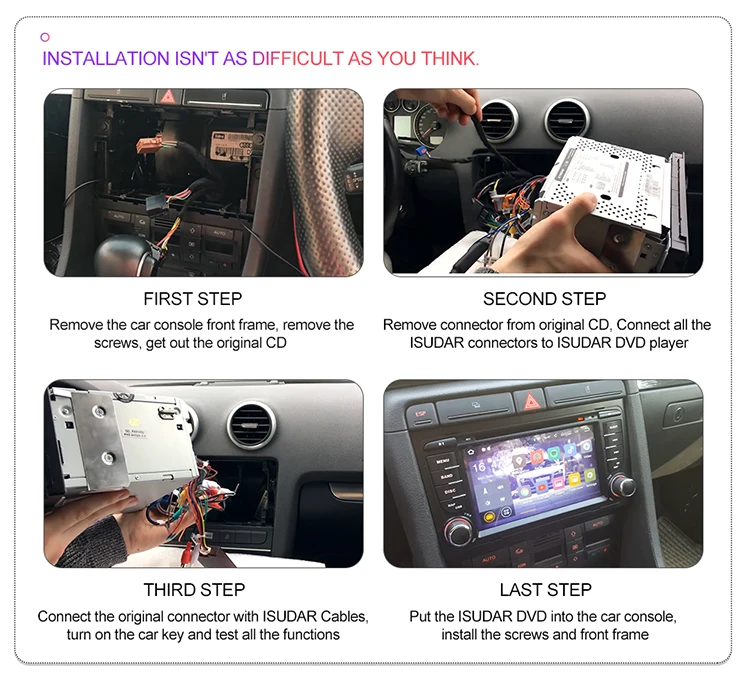 INSTALLATION ISN'T AS DIFFICULT AS YOU THINK.

FIRST STEP

Remove the car console front frame, remove the screws, get out the original CD

SECOND STEP

Remove connector from original CD, Connect all the ISUDAR connectors to ISUDAR DVD player

THIRD STEP

Connect the original connector with ISUDAR Cables, turn on the car key and test all the functions

LAST STEP

Put the ISUDAR DVD into the car console, install the screws and front frame