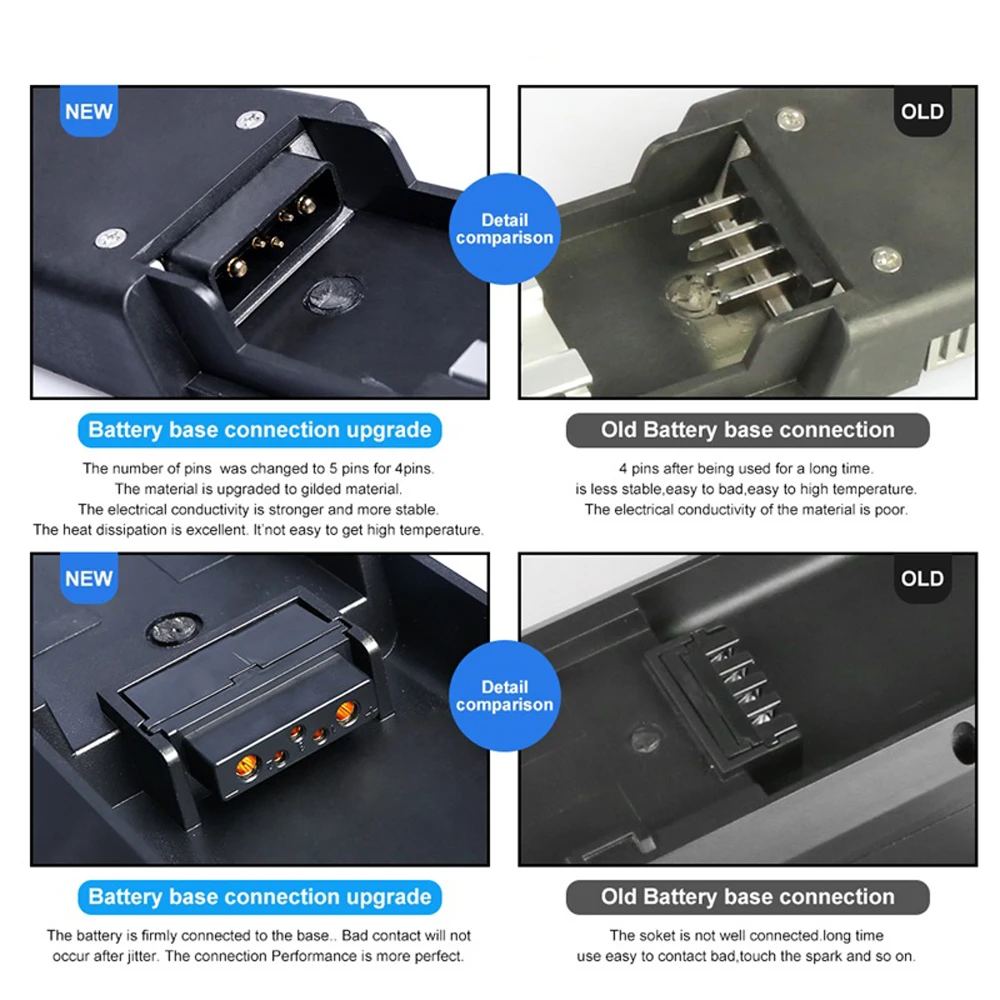 NEW

Detail comparison

OLD

Battery base connection upgrade

The number of pins was changed to 5 pins for 4pins.
The material is upgraded to gilded material.
The electrical conductivity is stronger and more stable.
The heat dissipation is excellent. It'not easy to get high temperature.

Old Battery base connection

4 pins after being used for a long time.
is less stable,easy to bad,easy to high temperature.
The electrical conductivity of the material is poor.

NEW

Detail comparison

OLD

Battery base connection upgrade

The battery is firmly connected to the base.. Bad contact will not occur after jitter. The connection Performance is more perfect.

Old Battery base connection

The soket is not well connected.long time use easy to contact bad,touch the spark and so on.