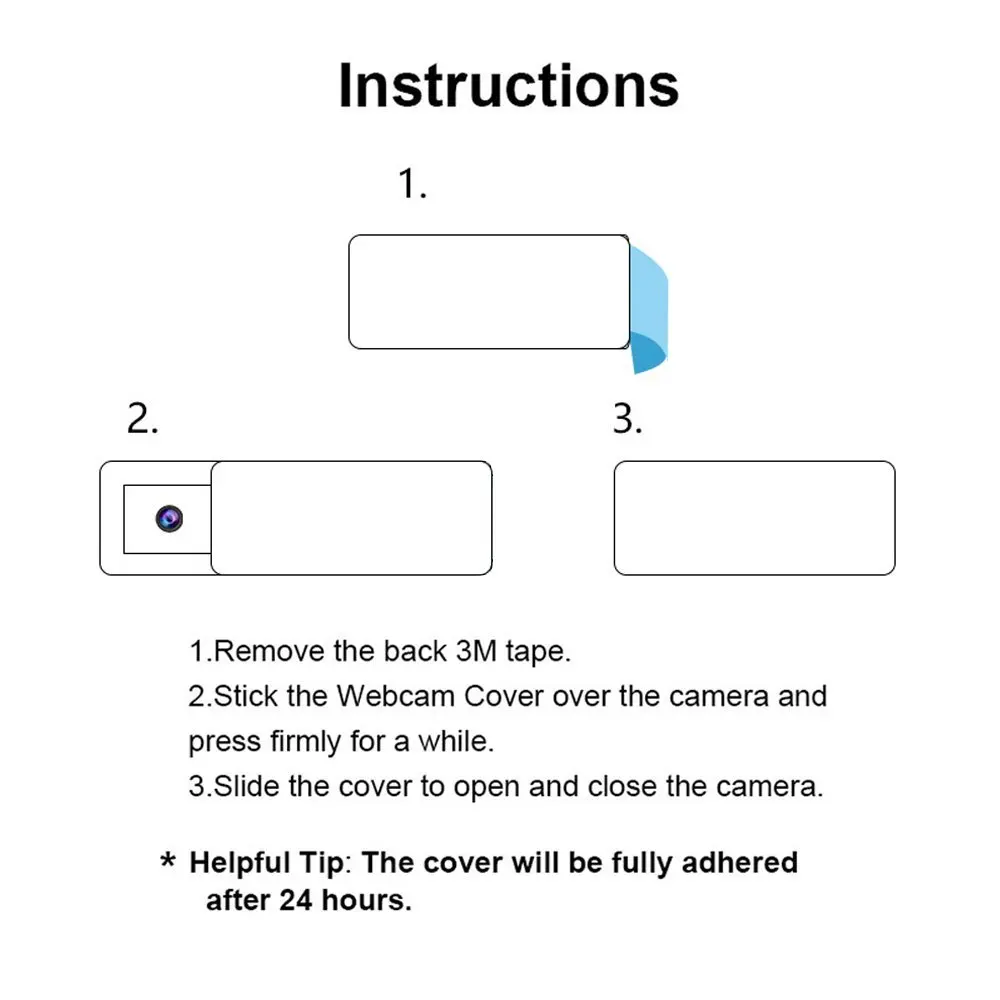 Instructions

1.

2.

3.

1.Remove the back 3M tape.

2.Stick the Webcam Cover over the camera and press firmly for a while.

3.Slide the cover to open and close the camera.

* Helpful Tip: The cover will be fully adhered after 24 hours.