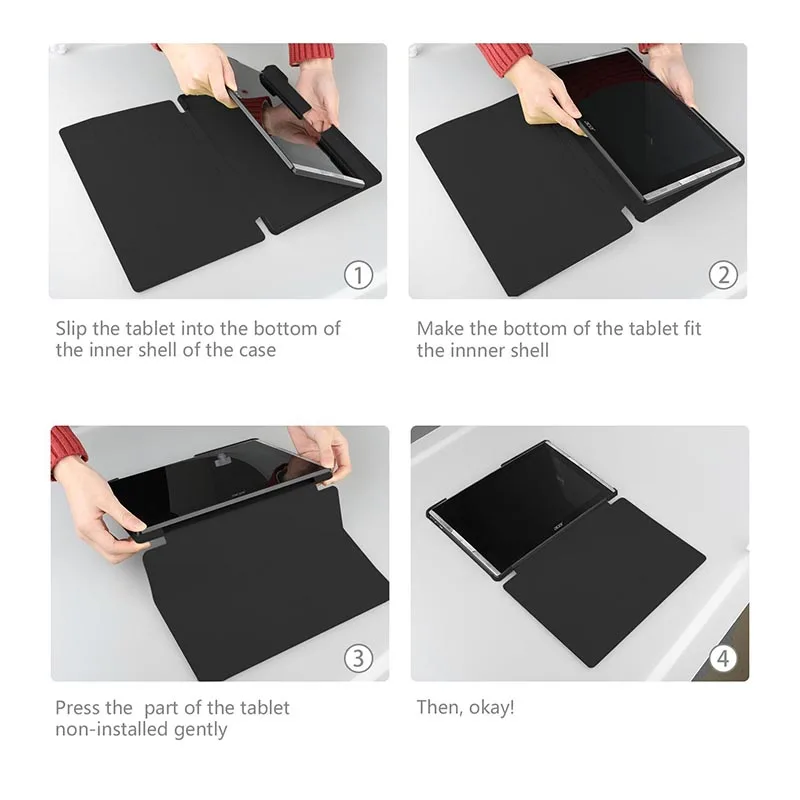 ①

Slip the tablet into the bottom of the inner shell of the case

②

Make the bottom of the tablet fit the innner shell

③

Press the part of the tablet non-installed gently

④

Then, okay!