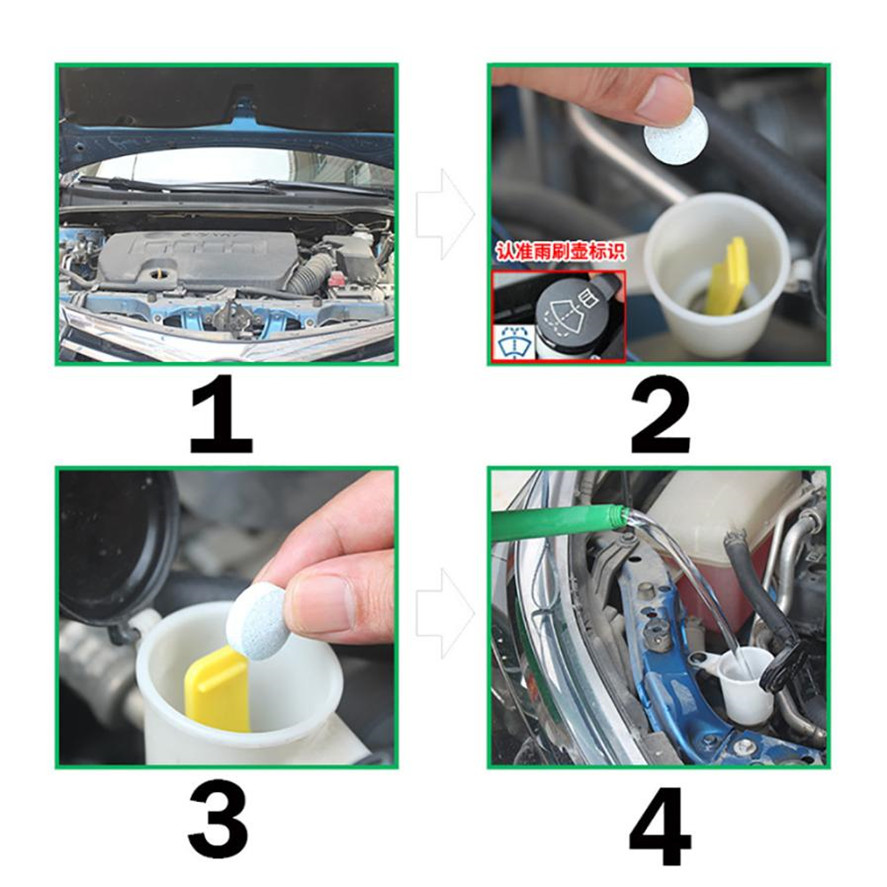 1

认准雨刷壶标识

2

3

4