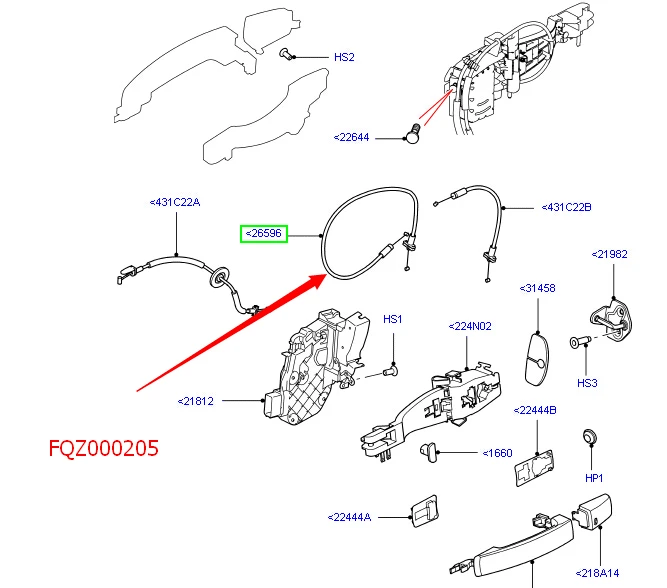 HS2

<22644

<431C22A

<26596

<431C22B

<21982

<31458

HS1

<224N02

HS3

<21812

<22444B

FQZ000205

<1660

HP1

<22444A

<218A14