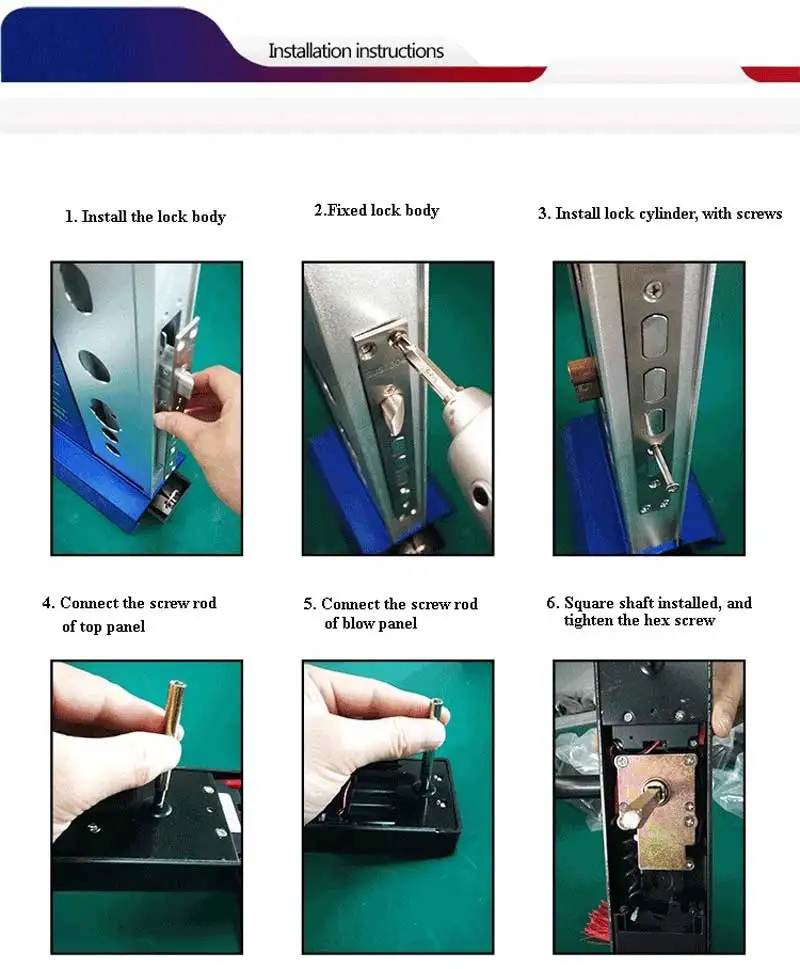 Installation instructions

1. Install the lock body

2.Fixed lock body

3. Install lock cylinder, with screws

4. Connect the screw rod of top panel

5. Connect the screw rod of blow panel

6. Square shaft installed, and tighten the hex screw