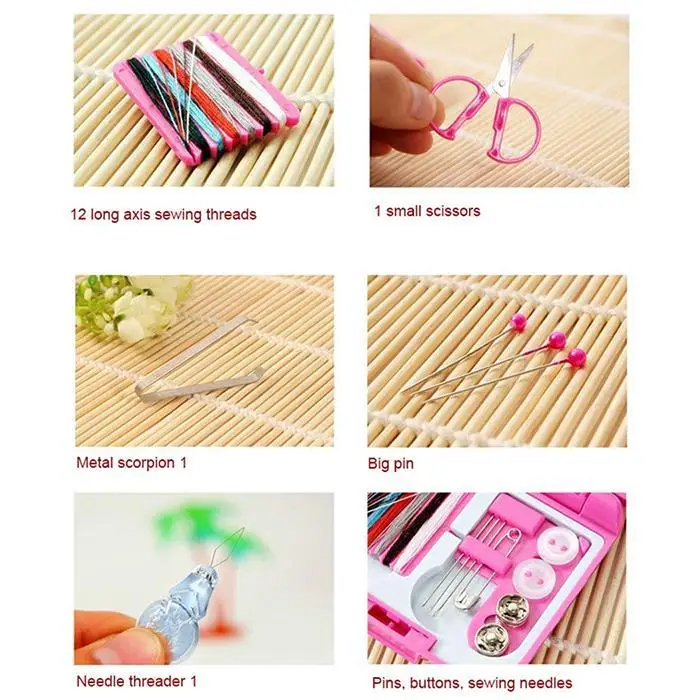 12 long axis sewing threads

1 small scissors

Metal scorpion 1

Big pin

Needle threader 1

Pins, buttons, sewing needles