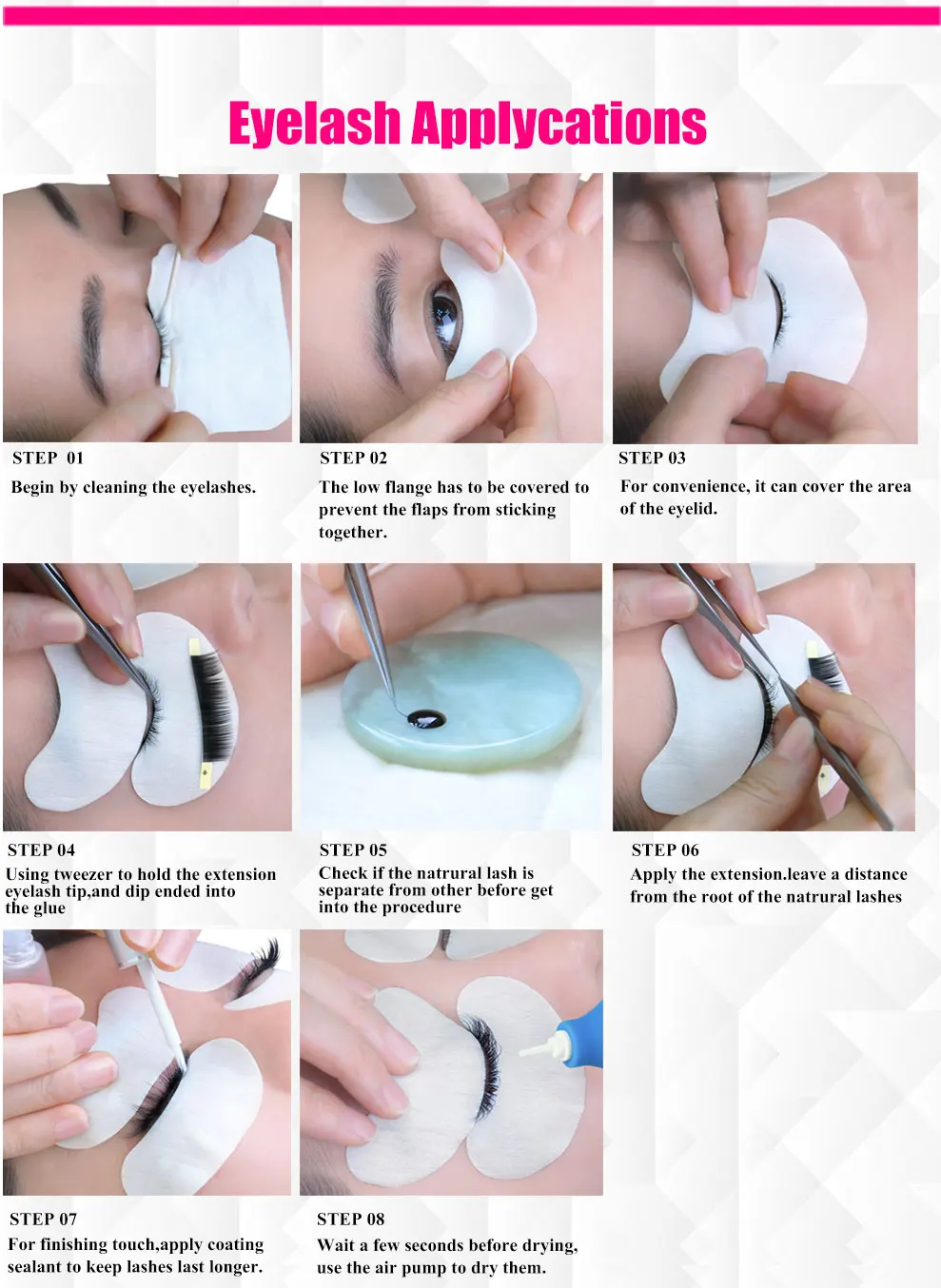 Eyelash Applycations

STEP 01
Begin by cleaning the eyelashes.

STEP 02
The low flange has to be covered to prevent the flaps from sticking together.

STEP 03
For convenience, it can cover the area of the eyelid.

STEP 04
Using tweezer to hold the extension eyelash tip,and dip ended into the glue

STEP 05
Check if the natrural lash is separate from other before get into the procedure

STEP 06
Apply the extension.leave a distance from the root of the natrural lashes

STEP 07
For finishing touch,apply coating sealant to keep lashes last longer.

STEP 08
Wait a few seconds before drying, use the air pump to dry them.