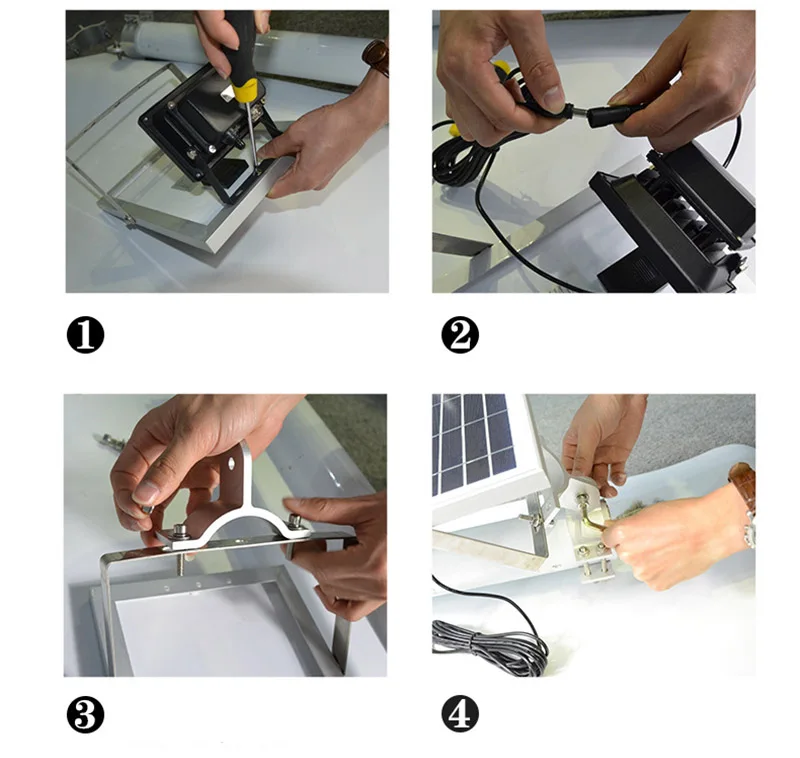 ❶

❷

❸

❹