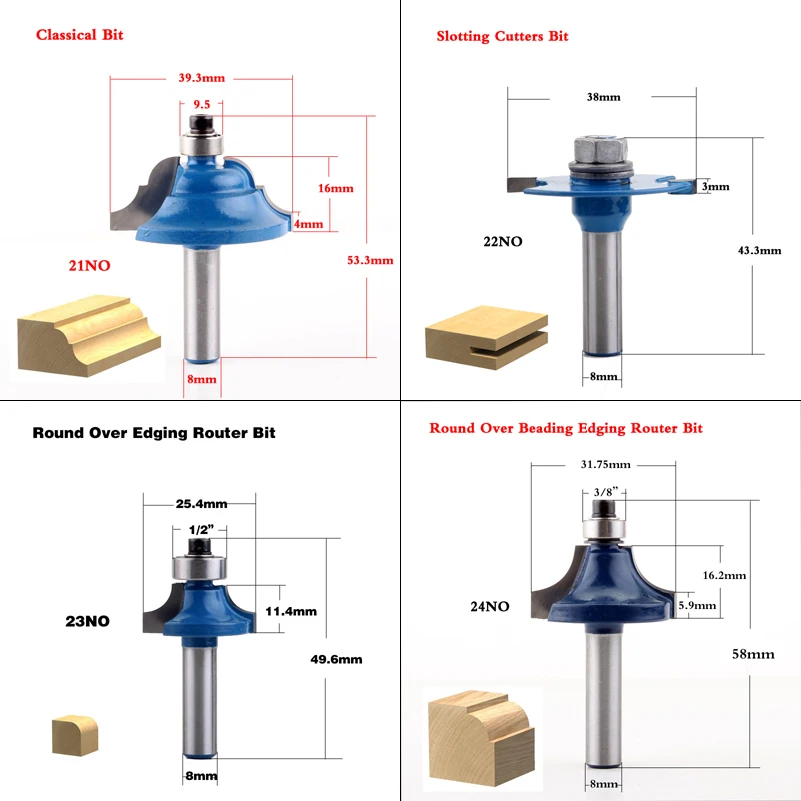 Classical Bit

39.3mm

9.5

16mm

4mm

53.3mm

21NO

8mm

Slotting Cutters Bit

38mm

3mm

22NO

43.3mm

8mm

Round Over Edging Router Bit

25.4mm

1/2"

11.4mm

23NO

49.6mm

8mm

Round Over Beading Edging Router Bit

31.75mm

3/8"

16.2mm

5.9mm

24NO

58mm

8mm