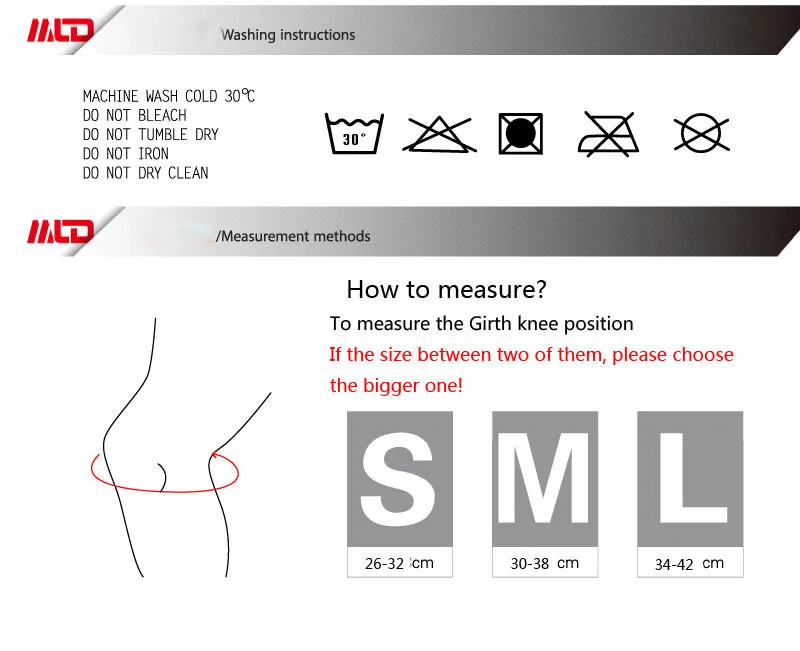 MLD Washing instructions

MACHINE WASH COLD 30℃
DO NOT BLEACH
DO NOT TUMBLE DRY
DO NOT IRON
DO NOT DRY CLEAN

30°

MLD /Measurement methods

How to measure?

To measure the Girth knee position

If the size between two of them, please choose the bigger one!

S
26-32 cm

M
30-38 cm

L
34-42 cm