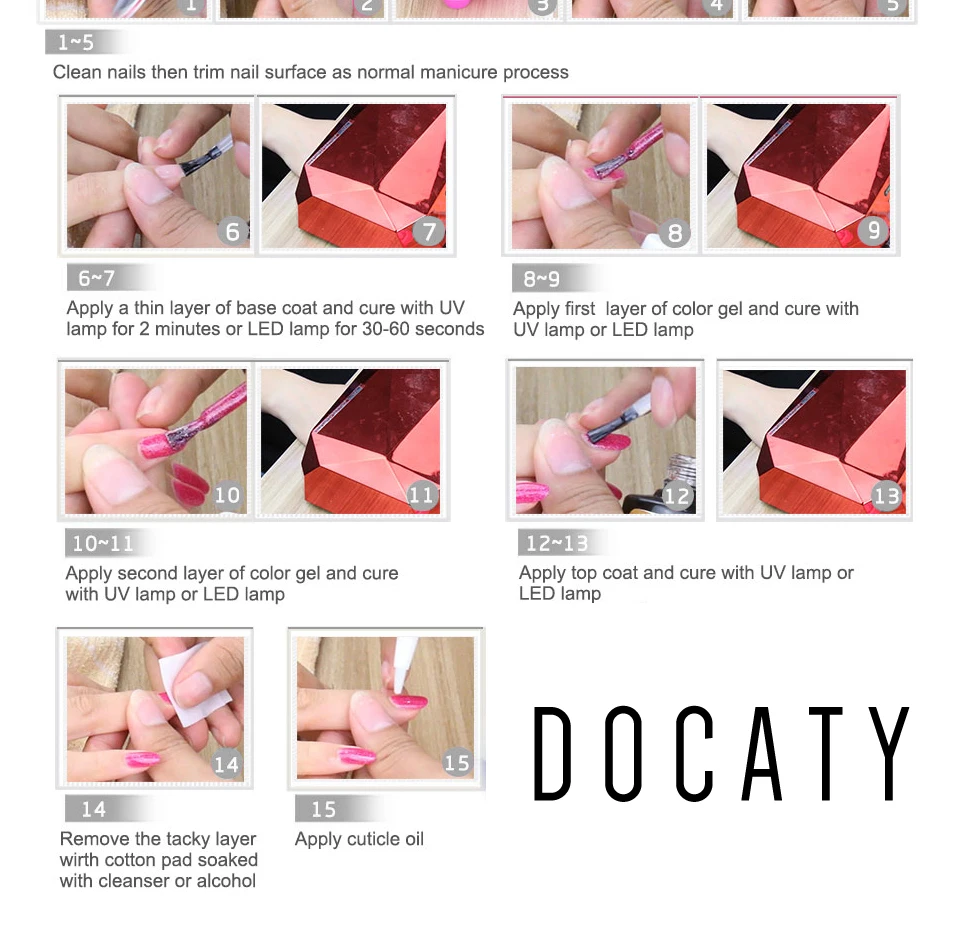 1 2 3 4 5

1~5

Clean nails then trim nail surface as normal manicure process

6 7

6~7

Apply a thin layer of base coat and cure with UV lamp for 2 minutes or LED lamp for 30-60 seconds

8 9

8~9

Apply first layer of color gel and cure with UV lamp or LED lamp

10 11

10~11

Apply second layer of color gel and cure with UV lamp or LED lamp

12 13

12~13

Apply top coat and cure with UV lamp or LED lamp

14

14

Remove the tacky layer wirth cotton pad soaked with cleanser or alcohol

15

15

Apply cuticle oil

DOCATY