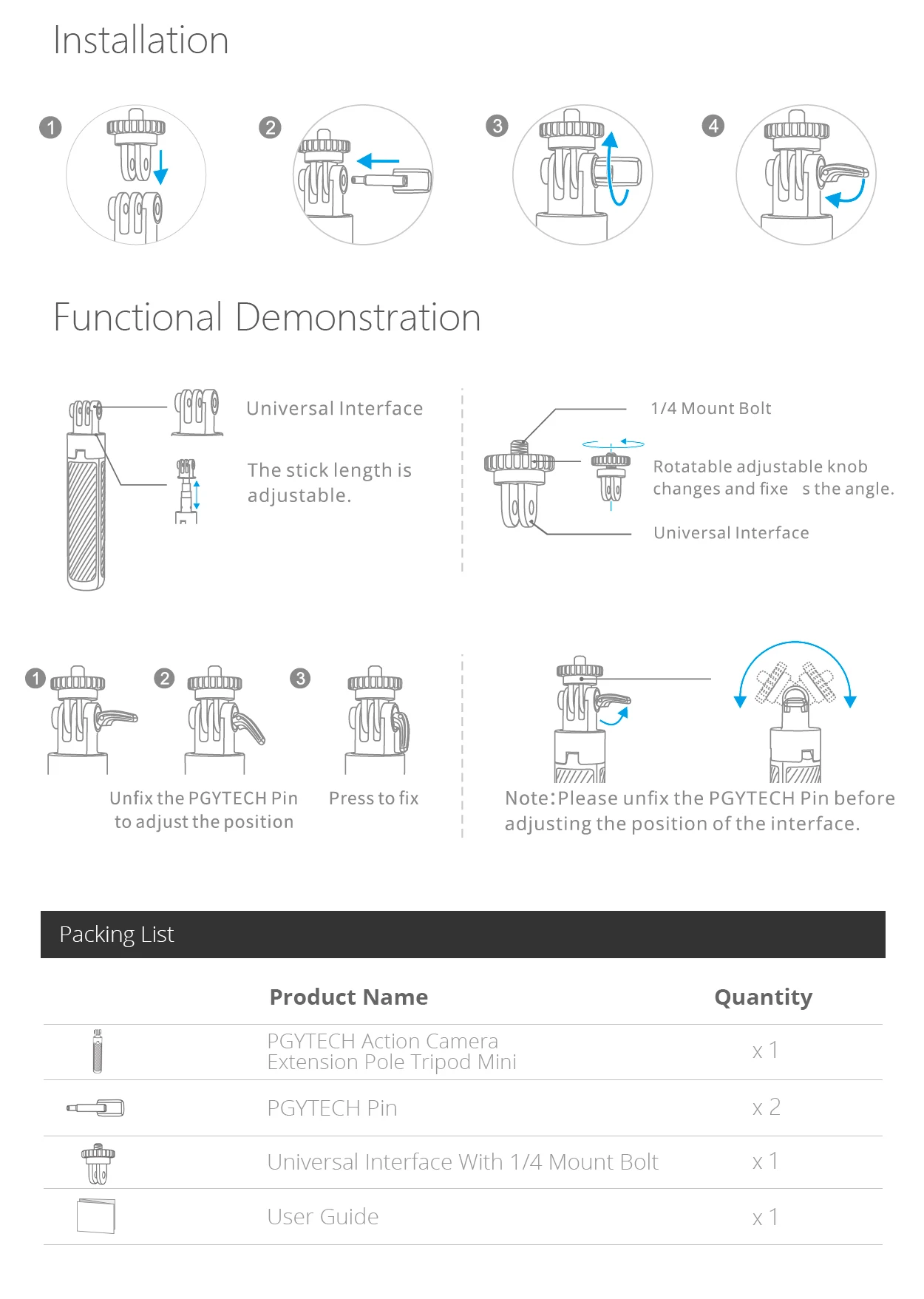 Installation

1

2

3

4

Functional Demonstration

Universal Interface

The stick length is adjustable.

1/4 Mount Bolt

Rotatable adjustable knob changes and fixe s the angle.

Universal Interface

1

2

3

Unfix the PGYTECH Pin to adjust the position

Press to fix

Note:Please unfix the PGYTECH Pin before adjusting the position of the interface.

Packing List

| | Product Name | Quantity |
|---|---|---|
| | PGYTECH Action Camera Extension Pole Tripod Mini | x 1 |
| | PGYTECH Pin | x 2 |
| | Universal Interface With 1/4 Mount Bolt | x 1 |
| | User Guide | x 1 |