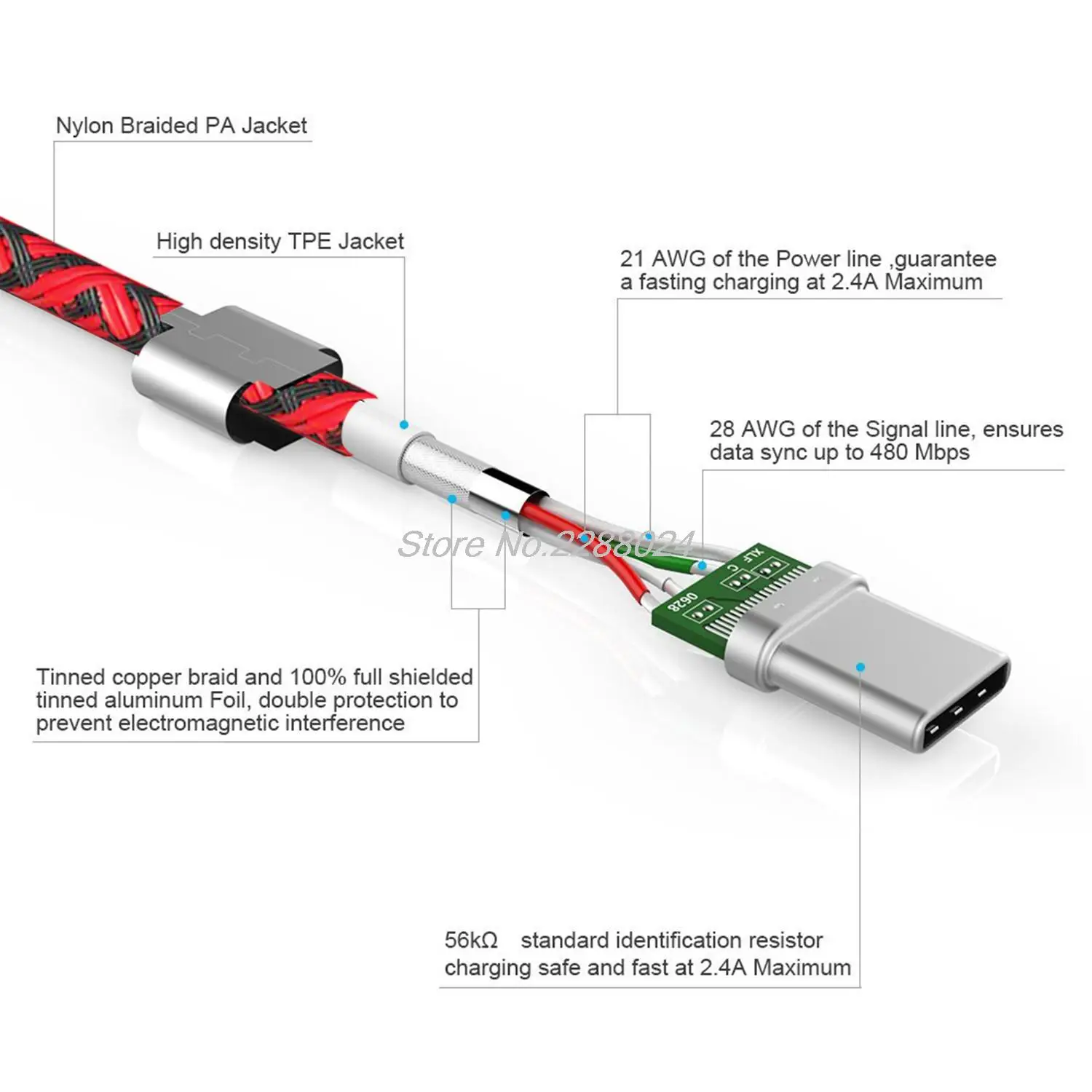 Nylon Braided PA Jacket

High density TPE Jacket

21 AWG of the Power line ,guarantee a fasting charging at 2.4A Maximum

28 AWG of the Signal line, ensures data sync up to 480 Mbps

Store No.2288024

XLF

C

0628

Tinned copper braid and 100% full shielded tinned aluminum Foil, double protection to prevent electromagnetic interference

56kΩ standard identification resistor charging safe and fast at 2.4A Maximum