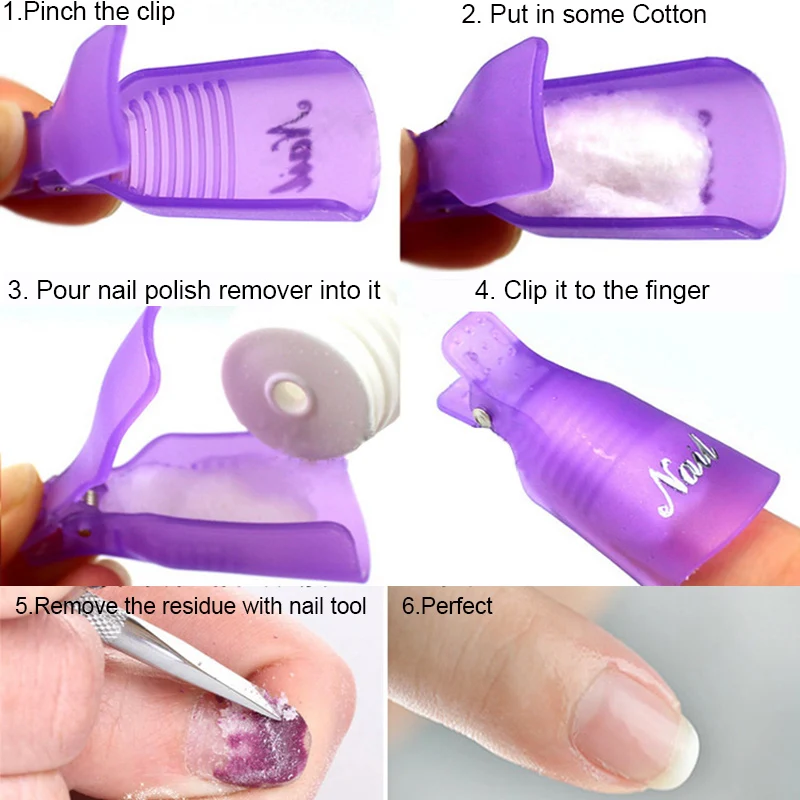 1.Pinch the clip

Nail

2. Put in some Cotton

3. Pour nail polish remover into it

4. Clip it to the finger

Nail

5.Remove the residue with nail tool

6.Perfect