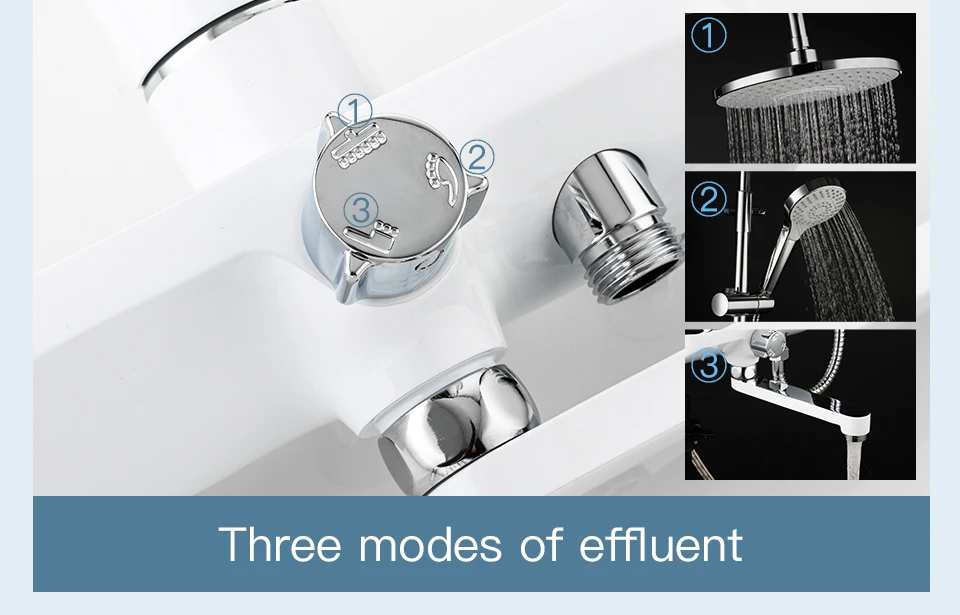 ①
②
③
①
②
③
Three modes of effluent