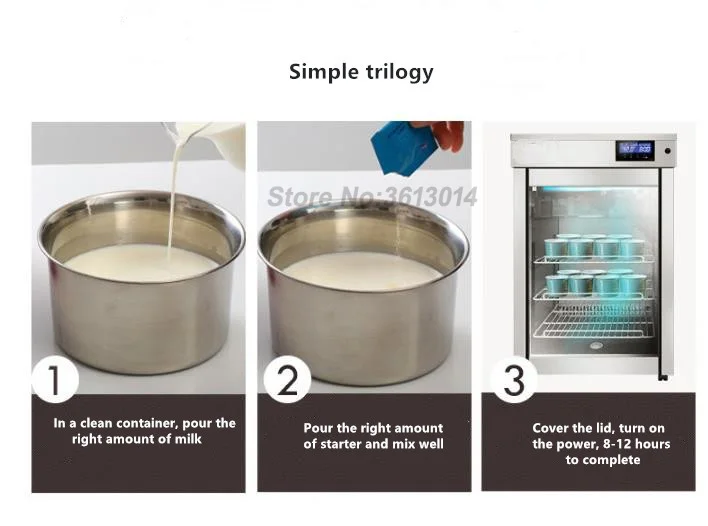 Simple trilogy

Store No:3613014

1

In a clean container, pour the right amount of milk

2

Pour the right amount of starter and mix well

3

Cover the lid, turn on the power, 8-12 hours to complete