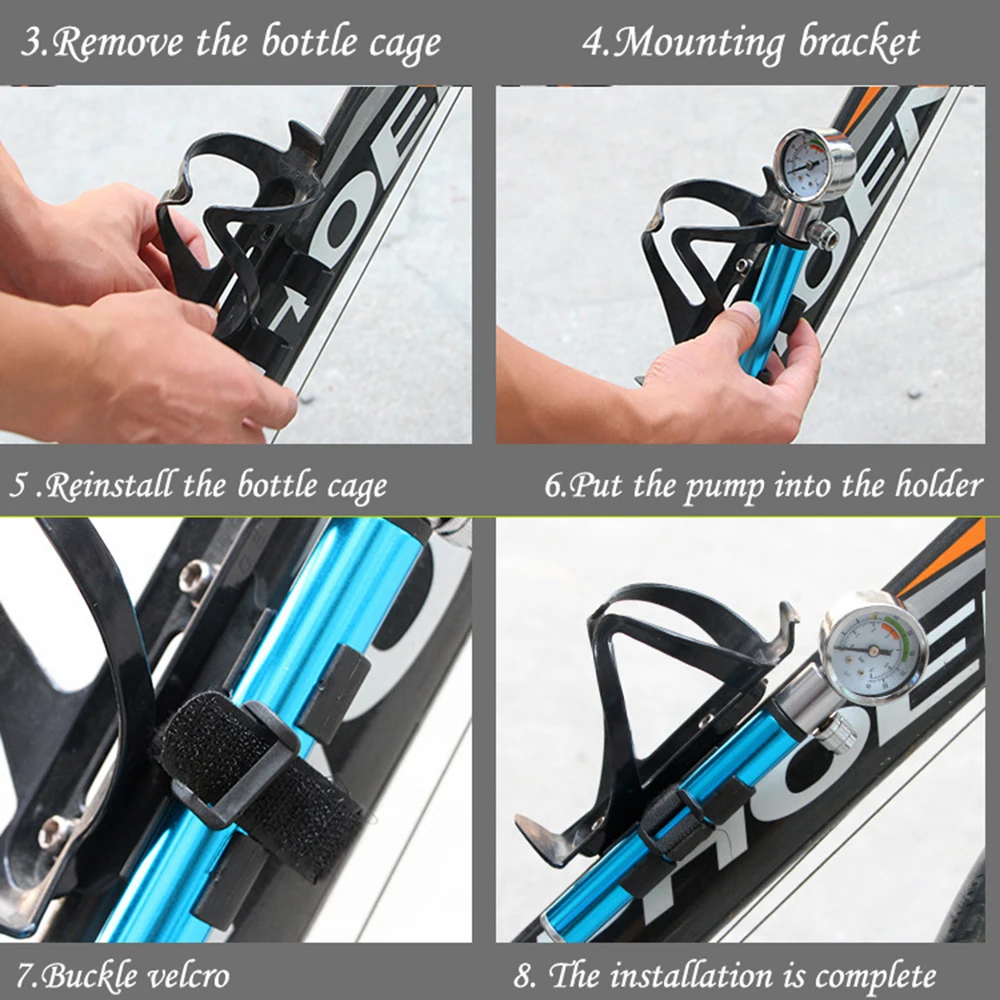 3.Remove the bottle cage

4.Mounting bracket

5 .Reinstall the bottle cage

6.Put the pump into the holder

7.Buckle velcro

8. The installation is complete