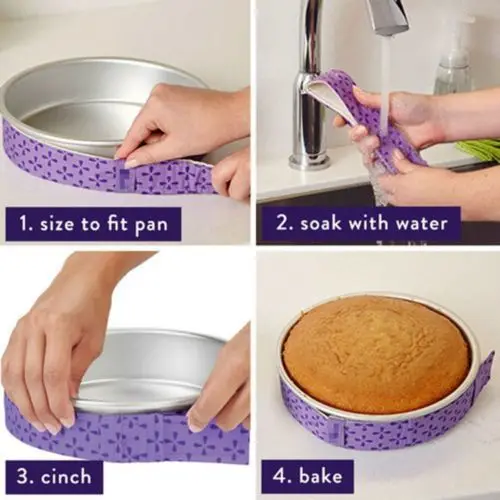 1. size to fit pan

2. soak with water

3. cinch

4. bake