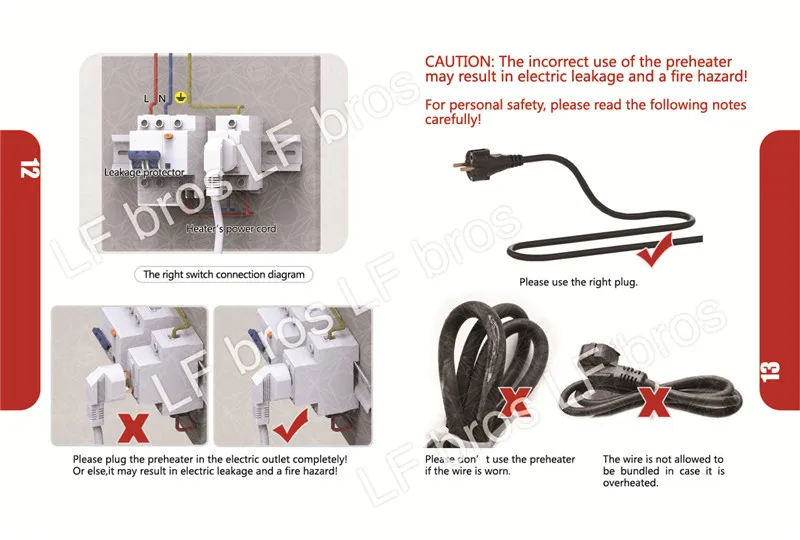 12

L N

Leakage protector

Heater's power cord

The right switch connection diagram

Please plug the preheater in the electric outlet completely! Or else,it may result in electric leakage and a fire hazard!

CAUTION: The incorrect use of the preheater may result in electric leakage and a fire hazard!

For personal safety, please read the following notes carefully!

Please use the right plug.

Please don't use the preheater if the wire is worn.

The wire is not allowed to be bundled in case it is overheated.

13

LF bros LF bros LF bros LF bros LF bros LF bros