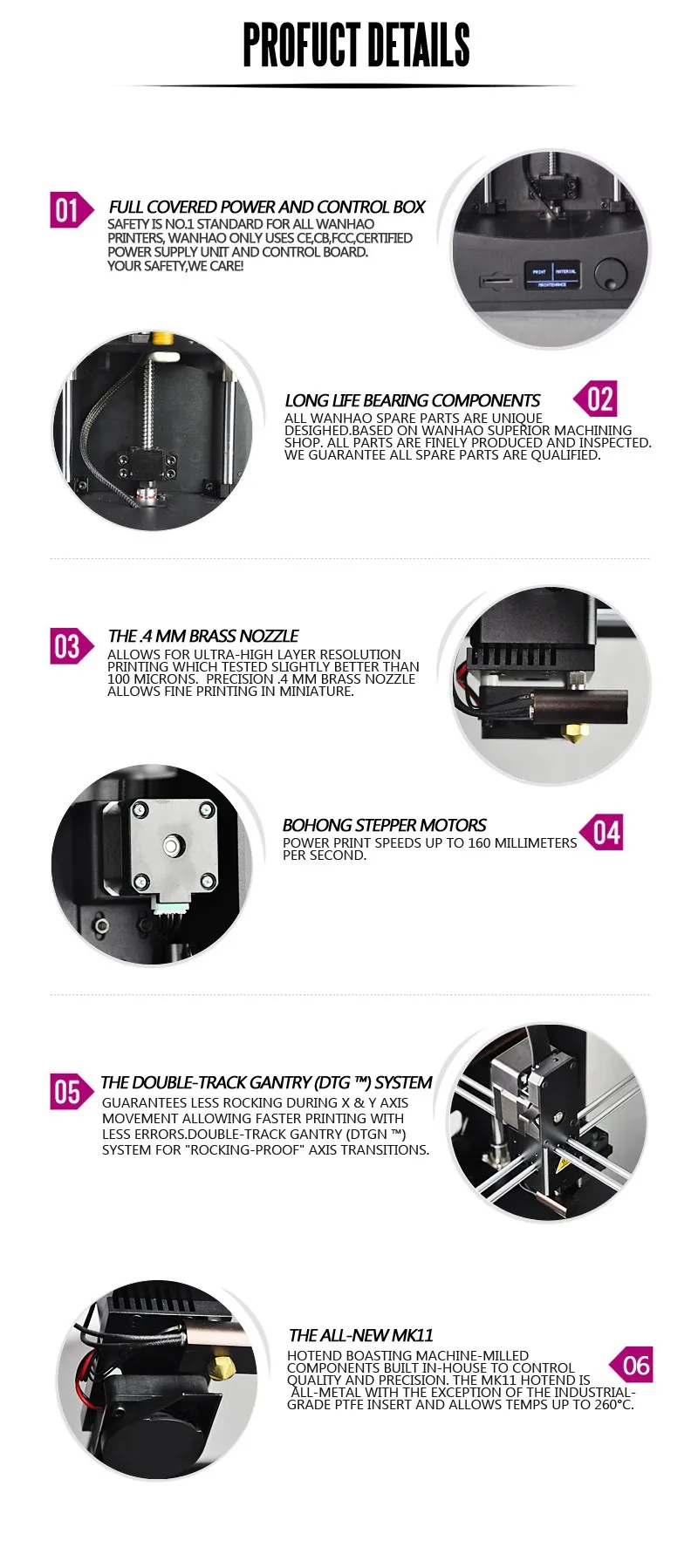 PROFUCT DETAILS

01
FULL COVERED POWER AND CONTROL BOX
SAFETY IS NO.1 STANDARD FOR ALL WANHAO PRINTERS, WANHAO ONLY USES CE,CB,FCC,CERTIFIED POWER SUPPLY UNIT AND CONTROL BOARD.
YOUR SAFETY,WE CARE!

PRINT MATERIAL
MAINTENANCE

LONG LIFE BEARING COMPONENTS
02
ALL WANHAO SPARE PARTS ARE UNIQUE DESIGHED.BASED ON WANHAO SUPERIOR MACHINING SHOP. ALL PARTS ARE FINELY PRODUCED AND INSPECTED. WE GUARANTEE ALL SPARE PARTS ARE QUALIFIED.

03
THE .4 MM BRASS NOZZLE
ALLOWS FOR ULTRA-HIGH LAYER RESOLUTION PRINTING WHICH TESTED SLIGHTLY BETTER THAN 100 MICRONS. PRECISION .4 MM BRASS NOZZLE ALLOWS FINE PRINTING IN MINIATURE.

BOHONG STEPPER MOTORS
04
POWER PRINT SPEEDS UP TO 160 MILLIMETERS PER SECOND.

05
THE DOUBLE-TRACK GANTRY (DTG ™) SYSTEM
GUARANTEES LESS ROCKING DURING X & Y AXIS MOVEMENT ALLOWING FASTER PRINTING WITH LESS ERRORS.DOUBLE-TRACK GANTRY (DTGN ™) SYSTEM FOR "ROCKING-PROOF" AXIS TRANSITIONS.

THE ALL-NEW MK11
06
HOTEND BOASTING MACHINE-MILLED COMPONENTS BUILT IN-HOUSE TO CONTROL QUALITY AND PRECISION. THE MK11 HOTEND IS ALL-METAL WITH THE EXCEPTION OF THE INDUSTRIAL-GRADE PTFE INSERT AND ALLOWS TEMPS UP TO 260°C.