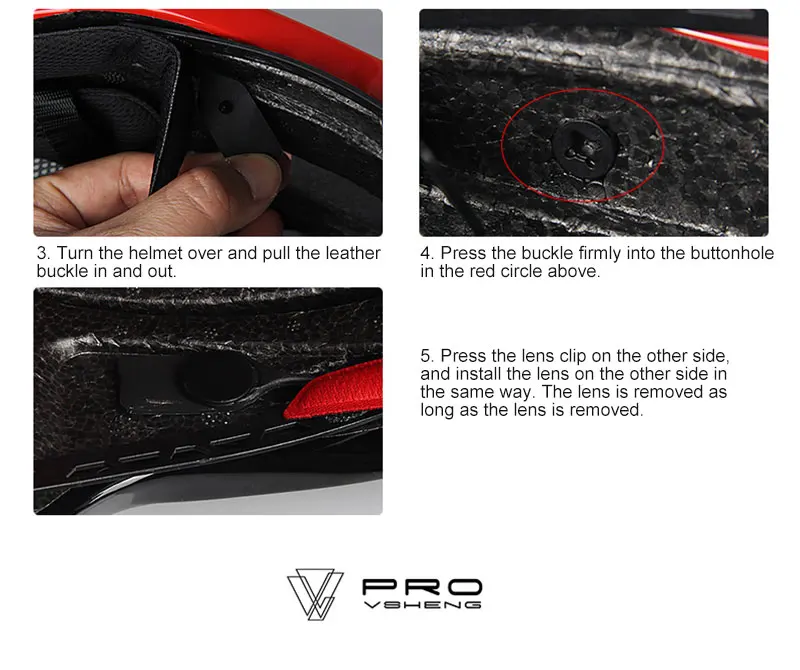 3. Turn the helmet over and pull the leather buckle in and out.

4. Press the buckle firmly into the buttonhole in the red circle above.

5. Press the lens clip on the other side, and install the lens on the other side in the same way. The lens is removed as long as the lens is removed.

PRO
VSHENG