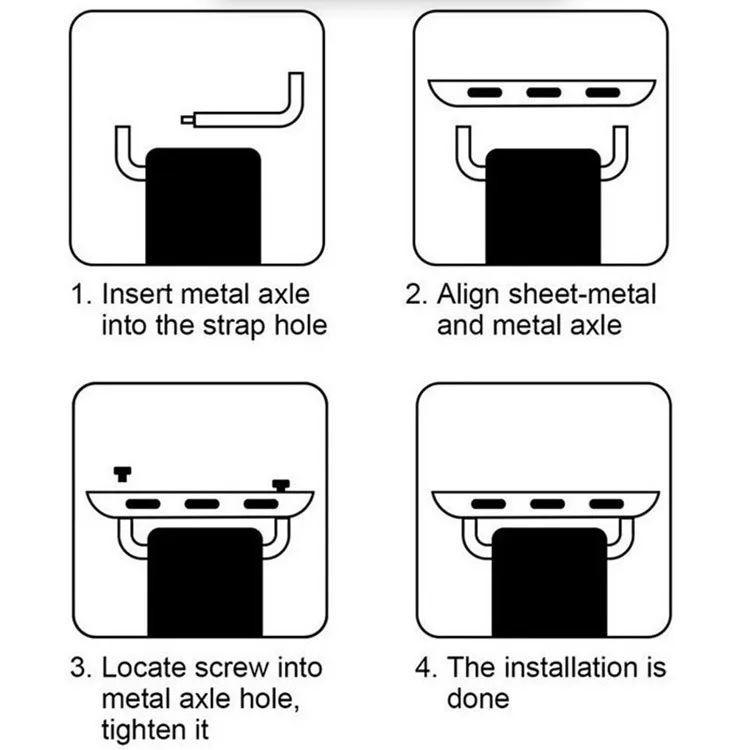 1. Insert metal axle into the strap hole

2. Align sheet-metal and metal axle

3. Locate screw into metal axle hole, tighten it

4. The installation is done