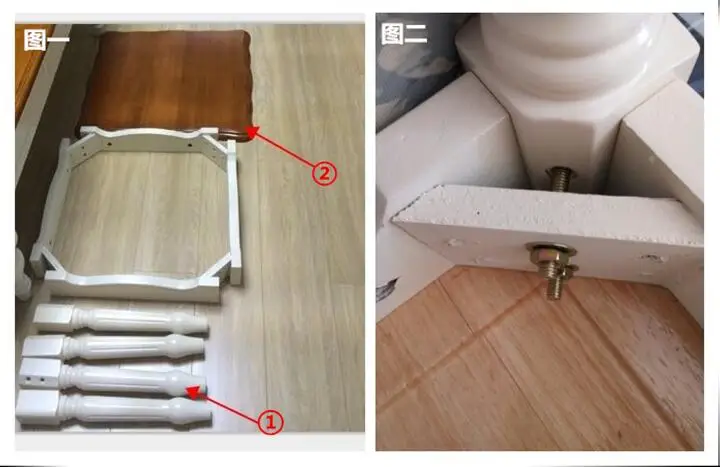 图一

②

①

图二